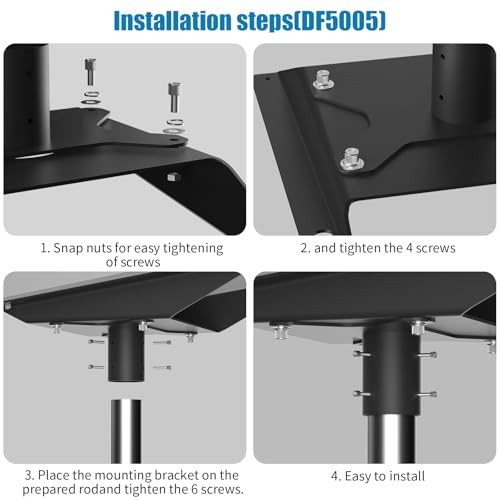 Installation steps(DF5005)

1. Snap nuts for easy tightening of screws

2. and tighten the 4 screws

3. Place the mounting bracket on the prepared rodand tighten the 6 screws.

4. Easy to install