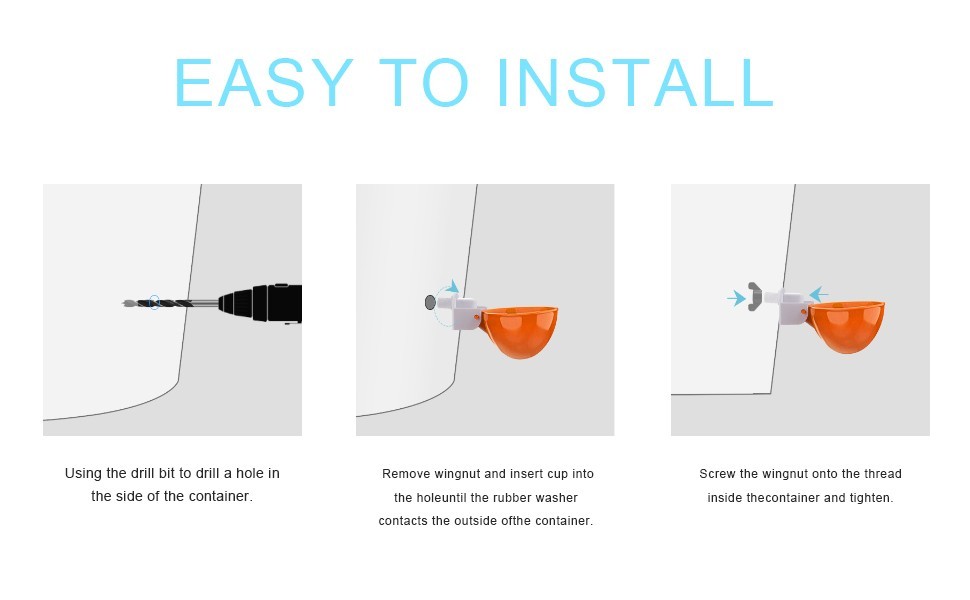 EASY TO INSTALL

Using the drill bit to drill a hole in the side of the container.

Remove wingnut and insert cup into the holeuntil the rubber washer contacts the outside ofthe container.

Screw the wingnut onto the thread inside thecontainer and tighten.