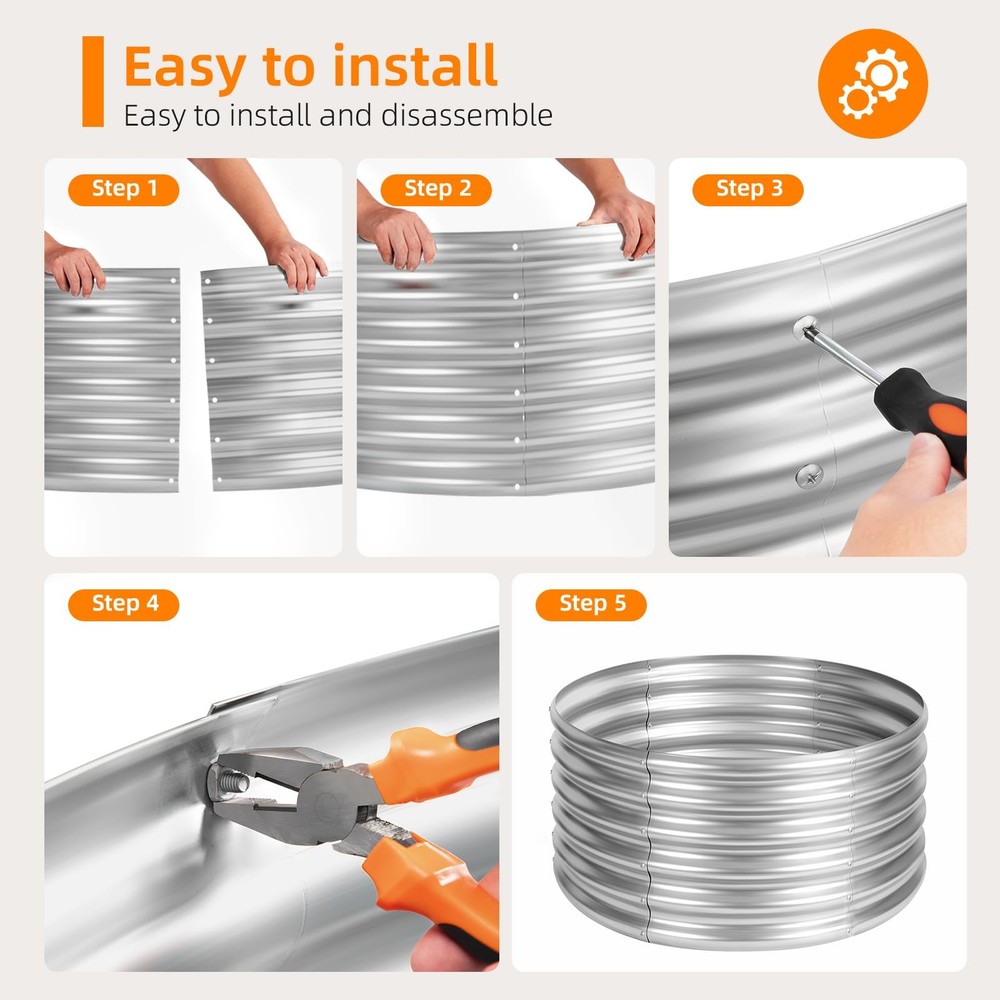 Easy to install
Easy to install and disassemble

Step 1

Step 2

Step 3

Step 4

Step 5