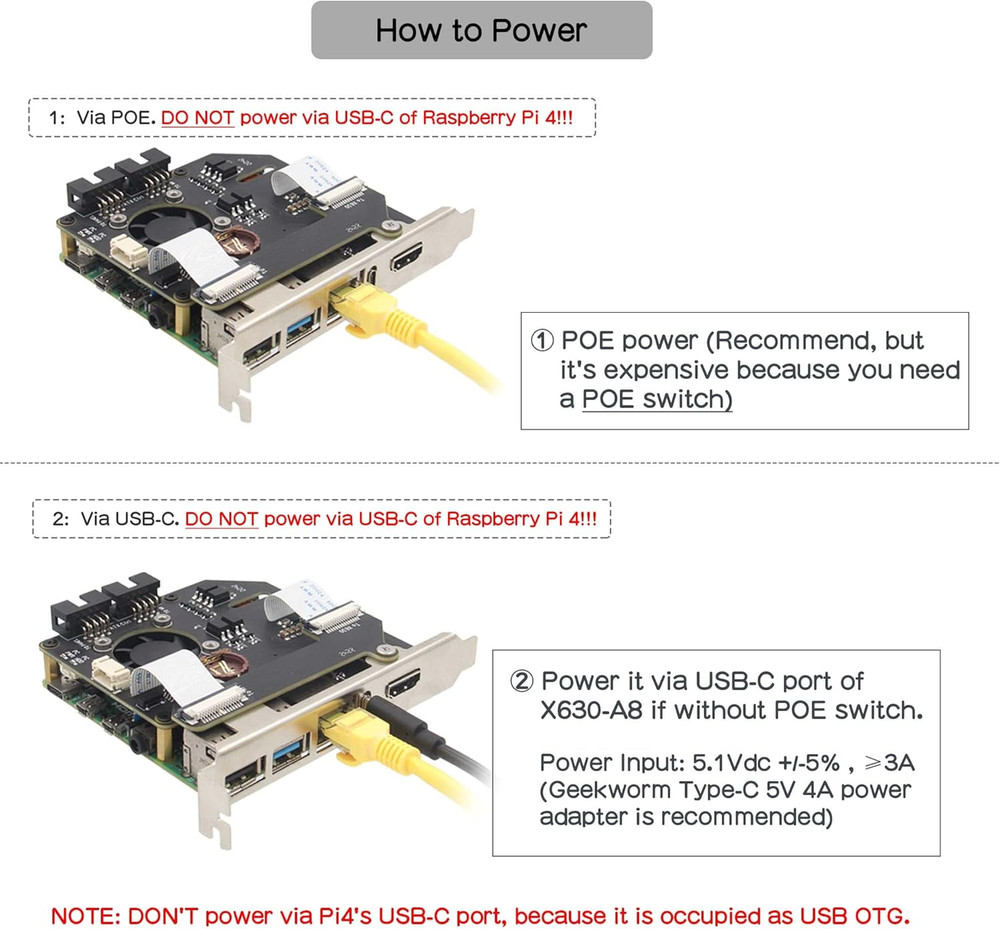 How to Power

1: Via POE. DO NOT power via USB-C of Raspberry Pi 4!!!

① POE power (Recommend, but it's expensive because you need a POE switch)

2: Via USB-C. DO NOT power via USB-C of Raspberry Pi 4!!!

② Power it via USB-C port of X630-A8 if without POE switch.

Power Input: 5.1Vdc +/-5% , ≥3A (Geekworm Type-C 5V 4A power adapter is recommended)

NOTE: DON'T power via Pi4's USB-C port, because it is occupied as USB OTG.