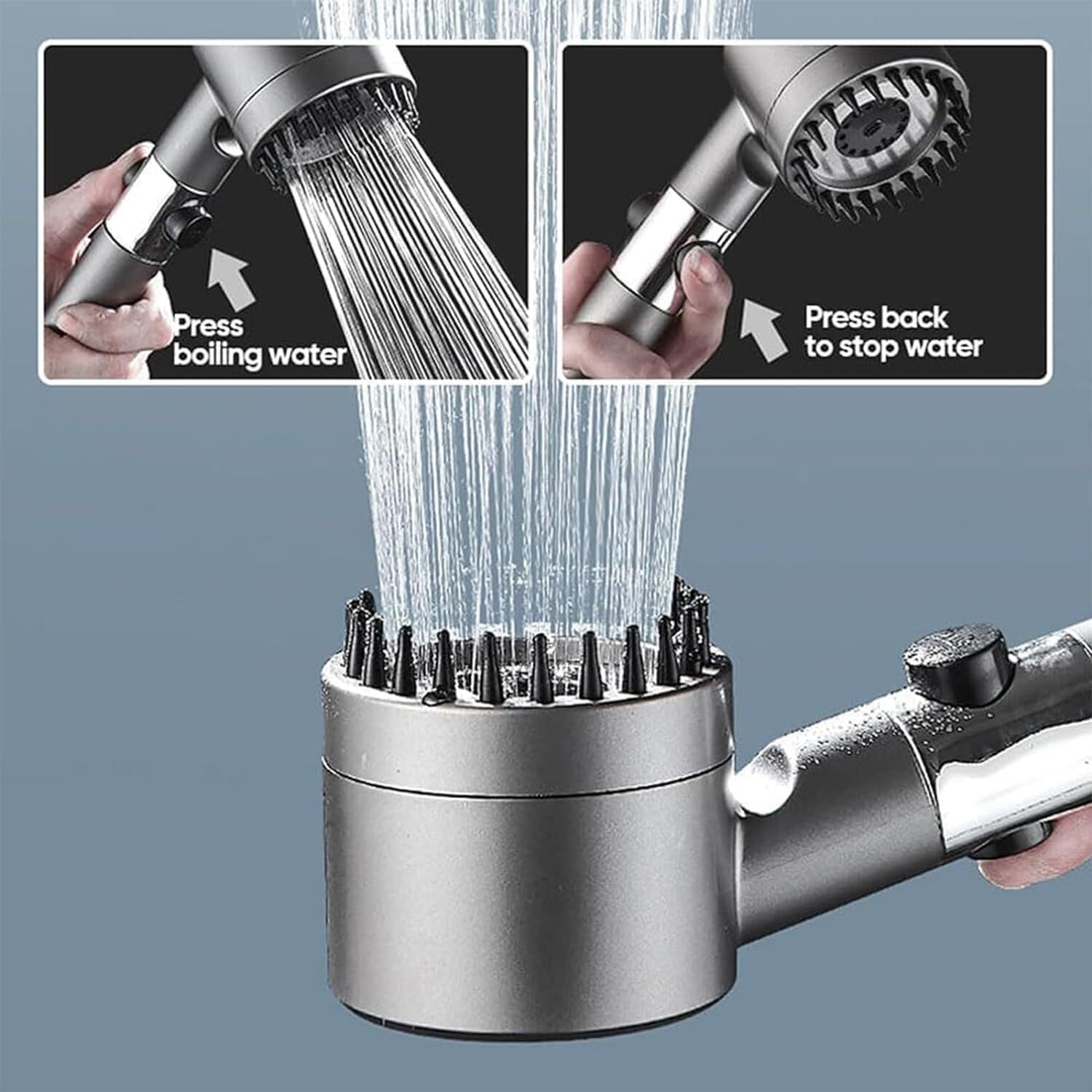 Press
boiling water

Press back
to stop water