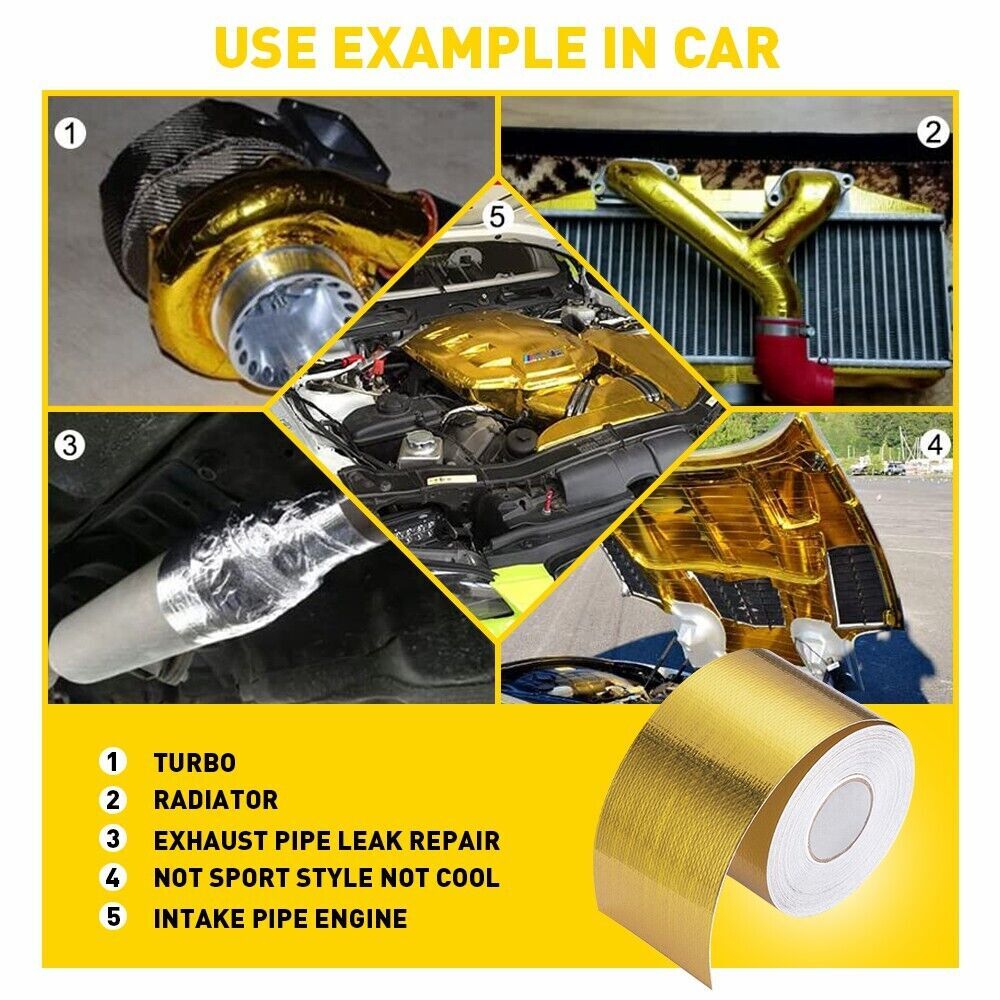 USE EXAMPLE IN CAR

1

2

5

3

4

1 TURBO
2 RADIATOR
3 EXHAUST PIPE LEAK REPAIR
4 NOT SPORT STYLE NOT COOL
5 INTAKE PIPE ENGINE