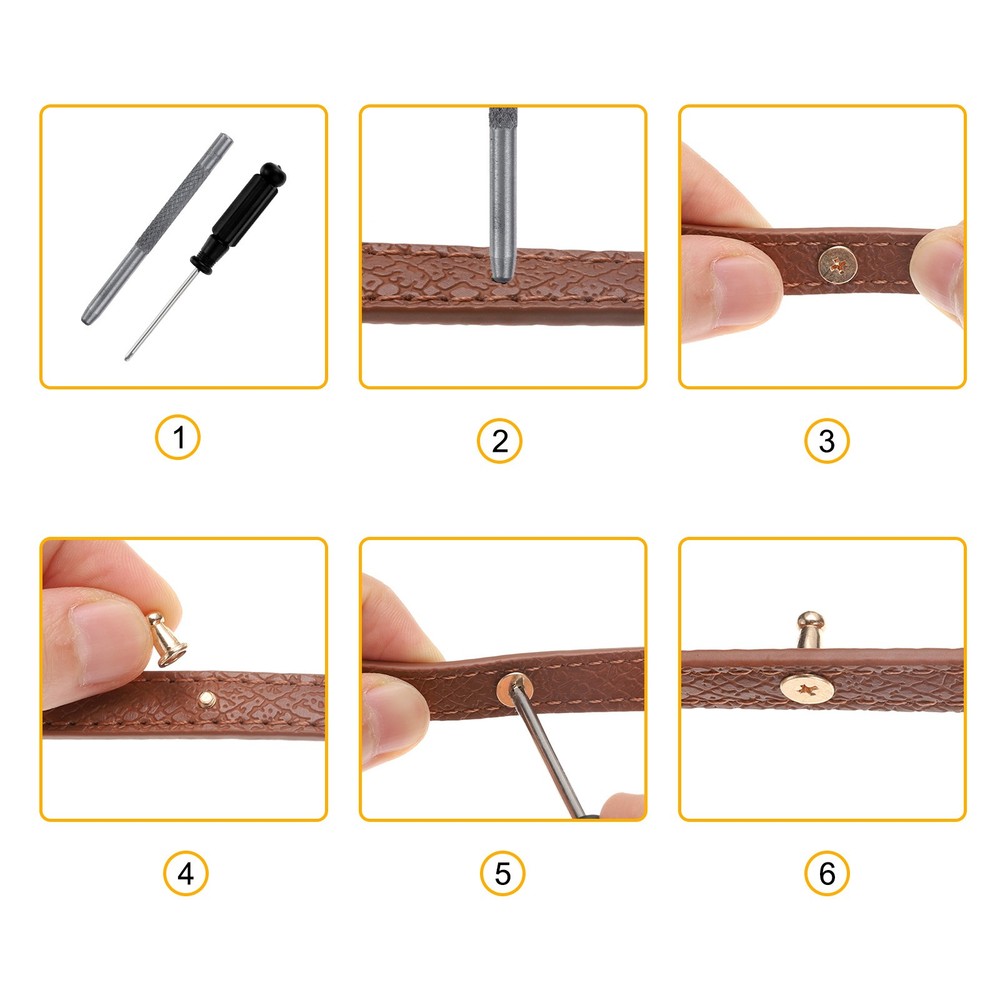 1

2

3

4

5

6