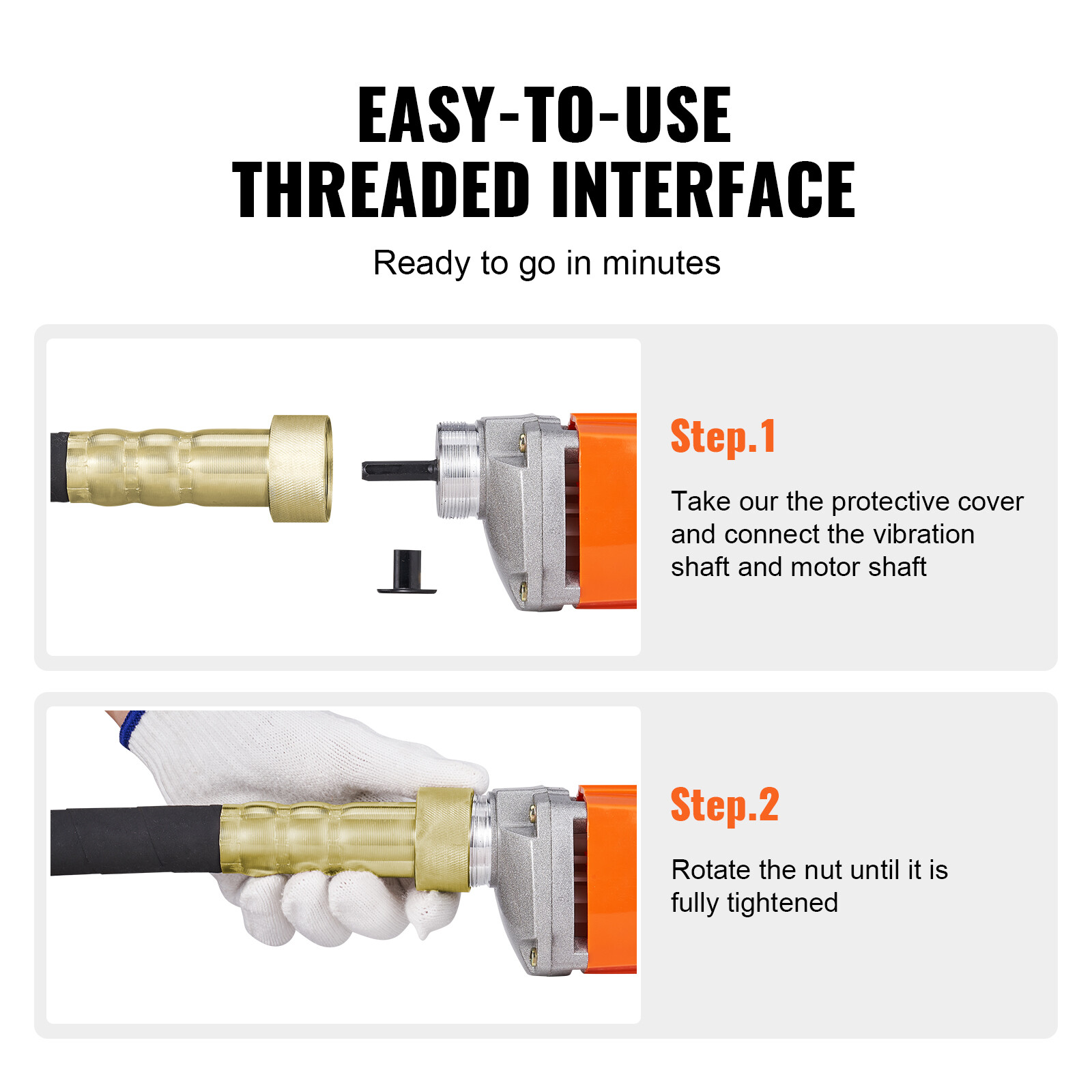 EASY-TO-USE
THREADED INTERFACE

Ready to go in minutes

Step.1

Take our the protective cover and connect the vibration shaft and motor shaft

Step.2

Rotate the nut until it is fully tightened