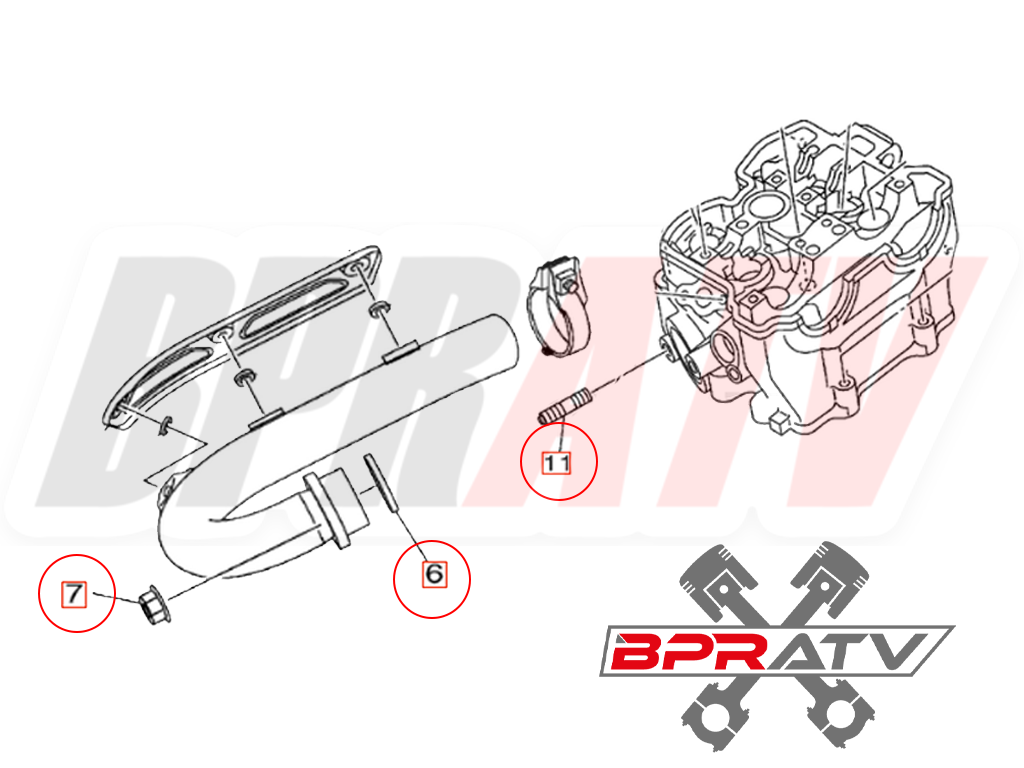 BPRATV

11

6

7

BPRATV