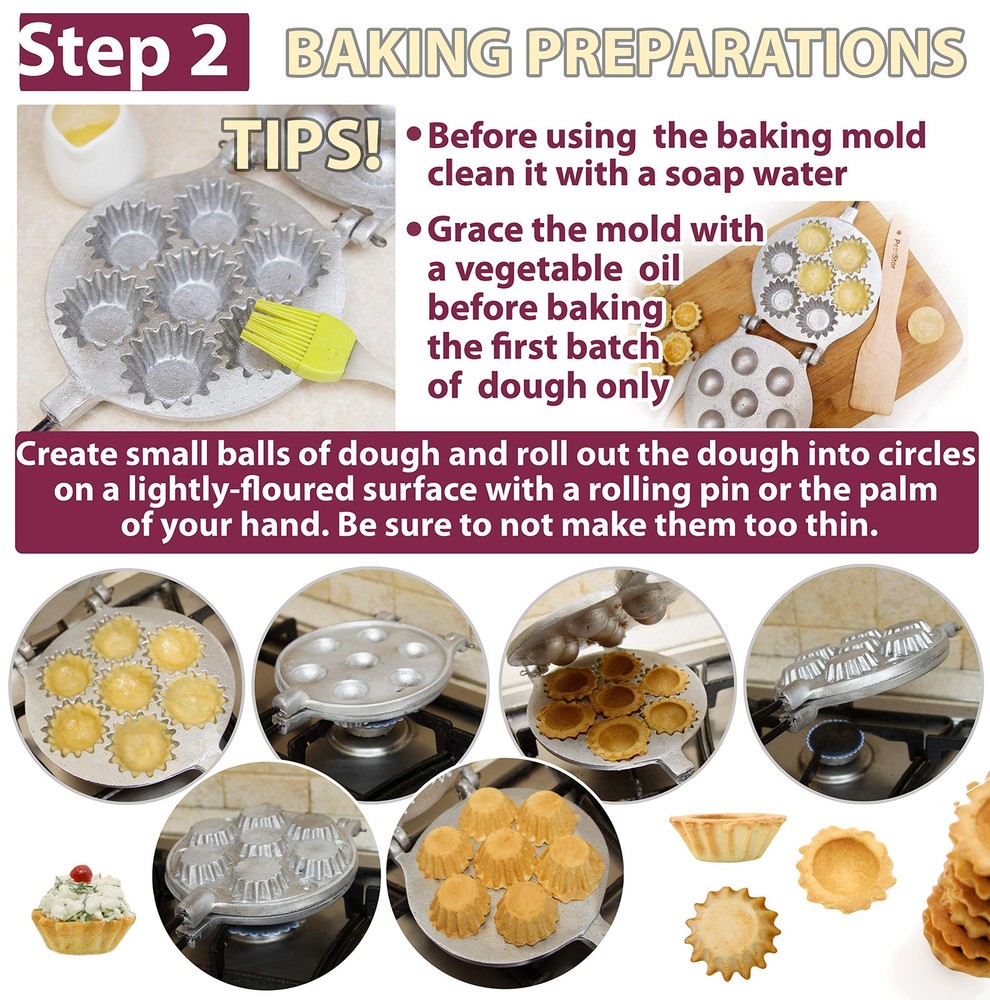 Step 2 BAKING PREPARATIONS

TIPS!

• Before using the baking mold clean it with a soap water

• Grace the mold with a vegetable oil before baking the first batch of dough only

PetriStor

Create small balls of dough and roll out the dough into circles on a lightly-floured surface with a rolling pin or the palm of your hand. Be sure to not make them too thin.