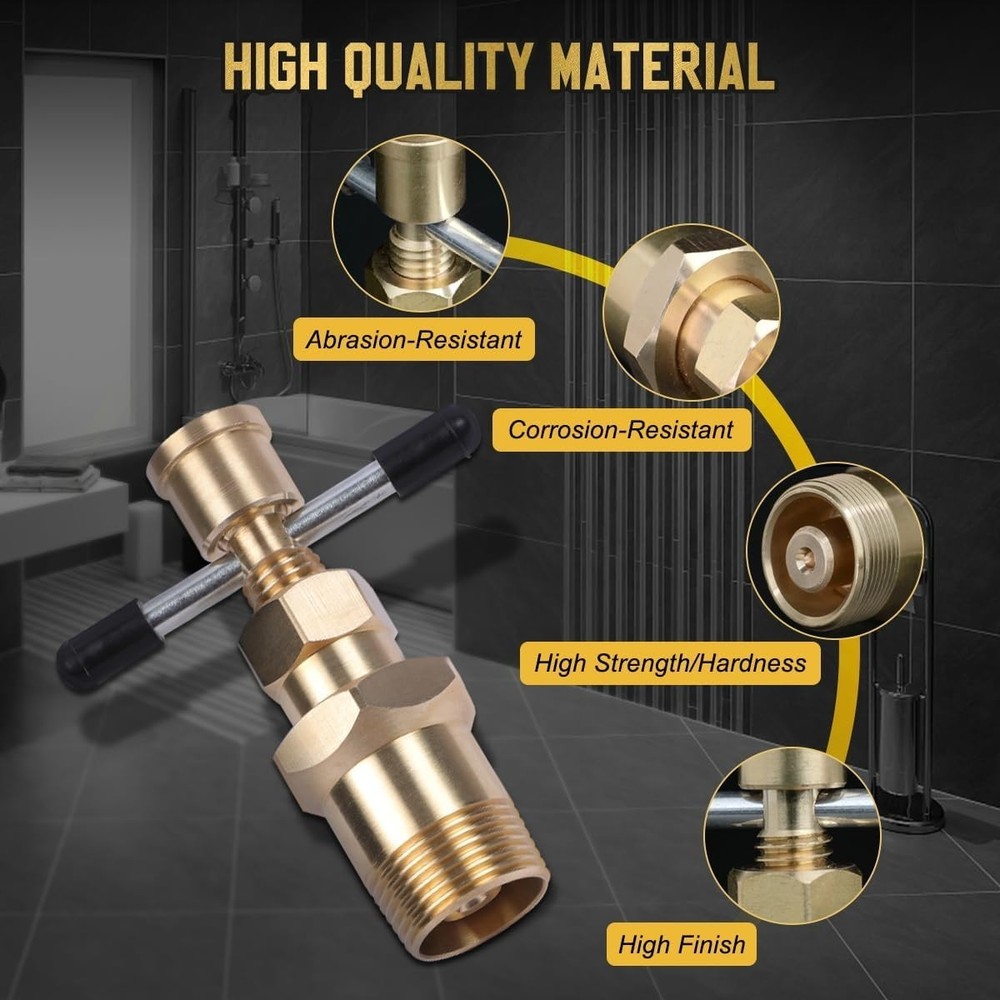 HIGH QUALITY MATERIAL

Abrasion-Resistant

Corrosion-Resistant

High Strength/Hardness

High Finish