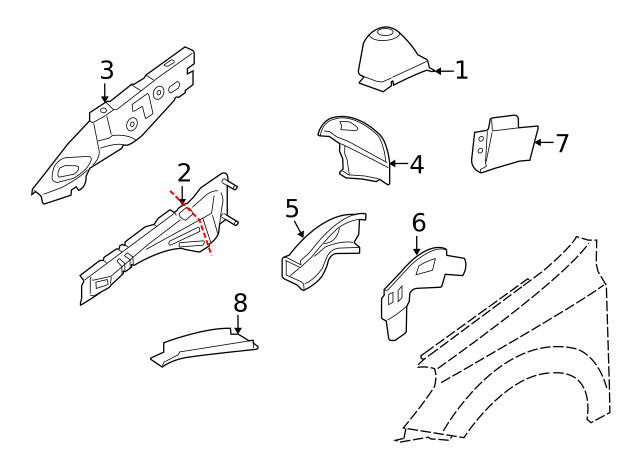 3
1
7
4
2
5
6
8