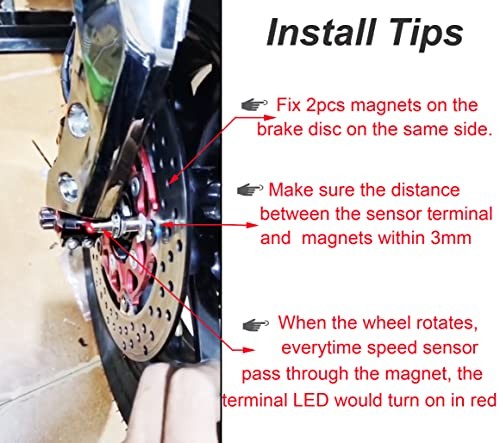 Install Tips

Fix 2pcs magnets on the brake disc on the same side.

Make sure the distance between the sensor terminal and magnets within 3mm

When the wheel rotates, everytime speed sensor pass through the magnet, the terminal LED would turn on in red