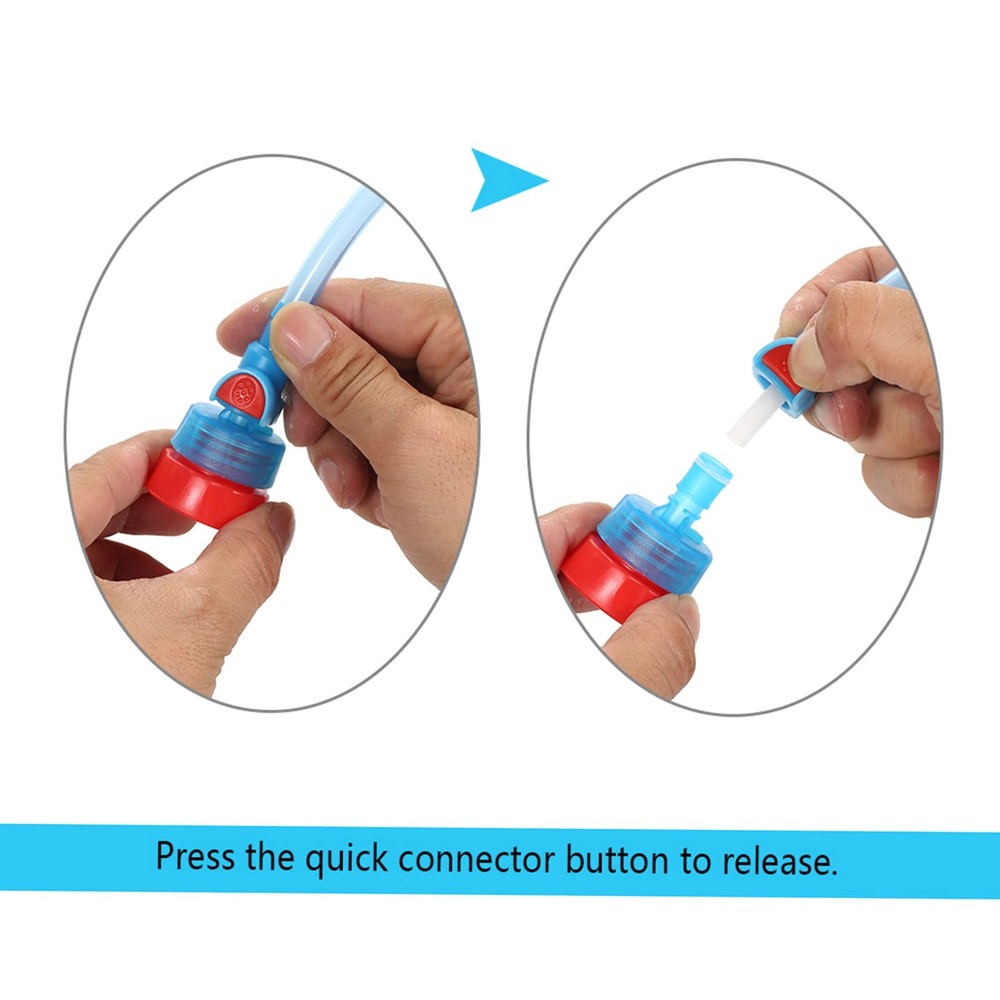 Press the quick connector button to release.