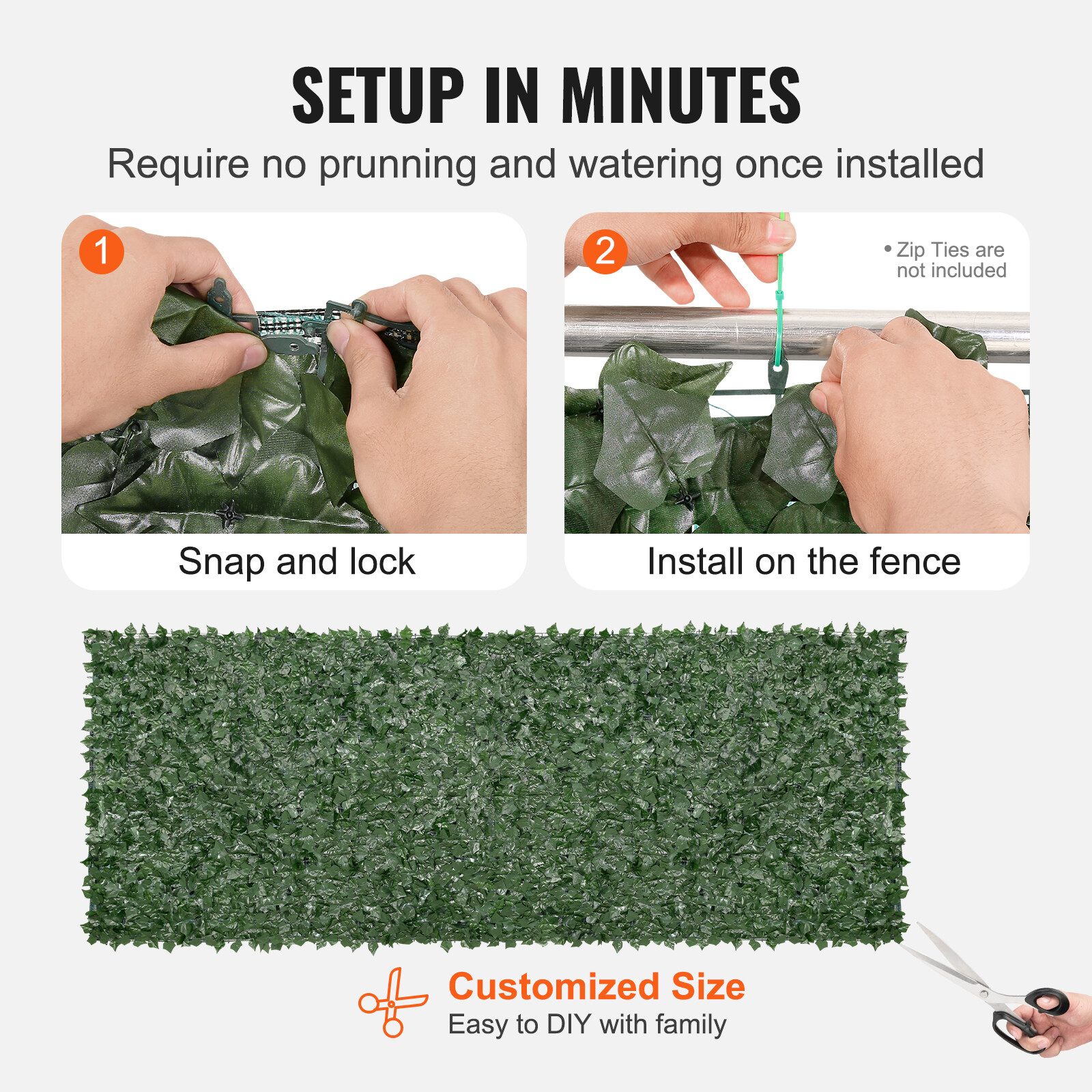 SETUP IN MINUTES

Require no prunning and watering once installed

1

Snap and lock

2

• Zip Ties are not included

Install on the fence

Customized Size

Easy to DIY with family