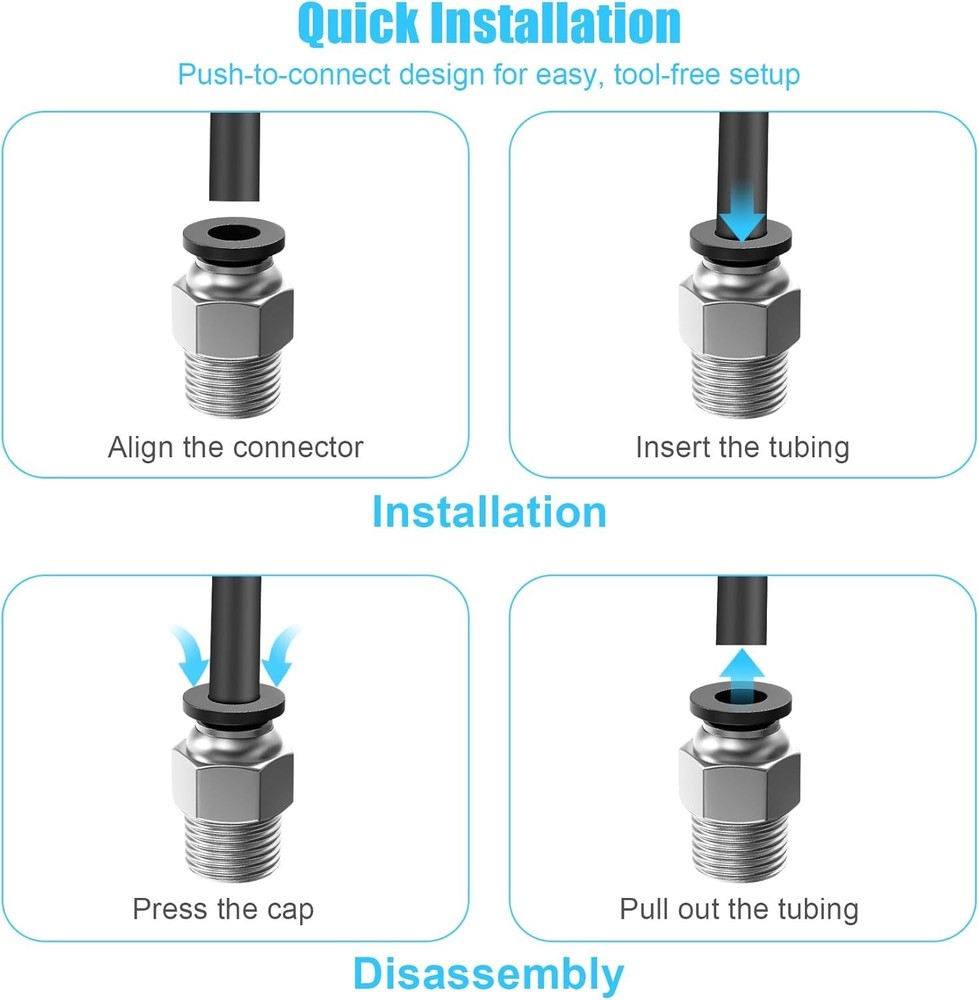 Quick Installation
Push-to-connect design for easy, tool-free setup

Align the connector

Insert the tubing

Installation

Press the cap

Pull out the tubing

Disassembly