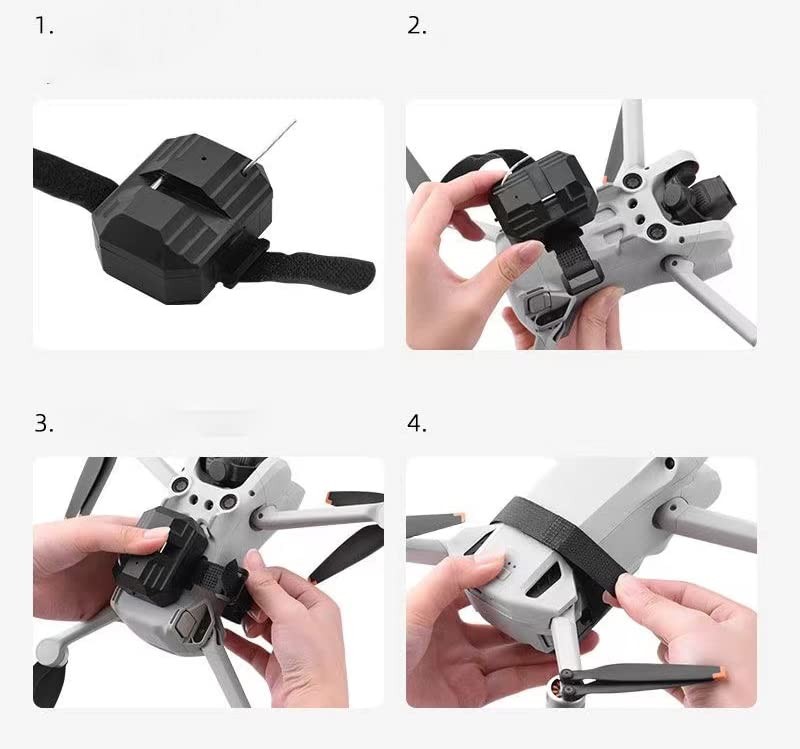 1.

2.

3.

4.