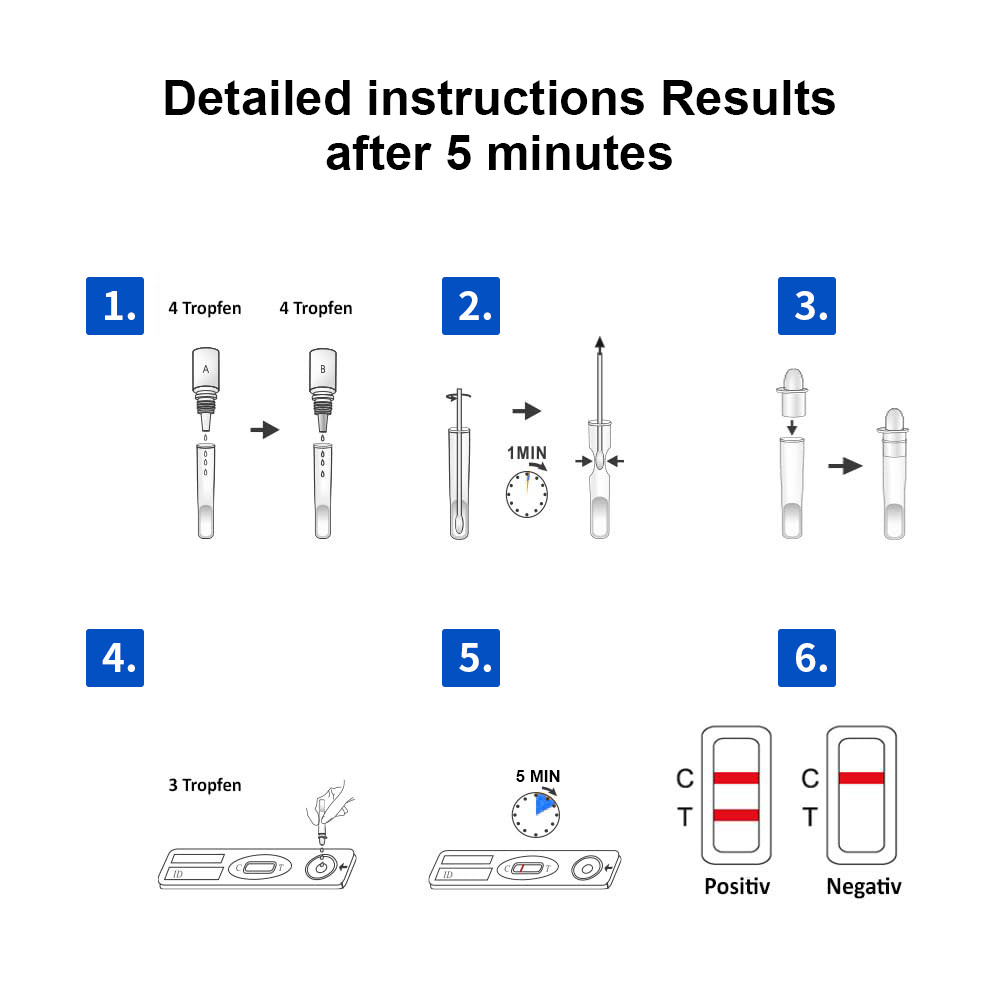 Detailed instructions Results after 5 minutes

1.

4 Tropfen

A

4 Tropfen

B

2.

1MIN

3.

4.

3 Tropfen

ID

C

T

5.

5 MIN

ID

C

T

6.

C

T

Positiv

C

T

Negativ