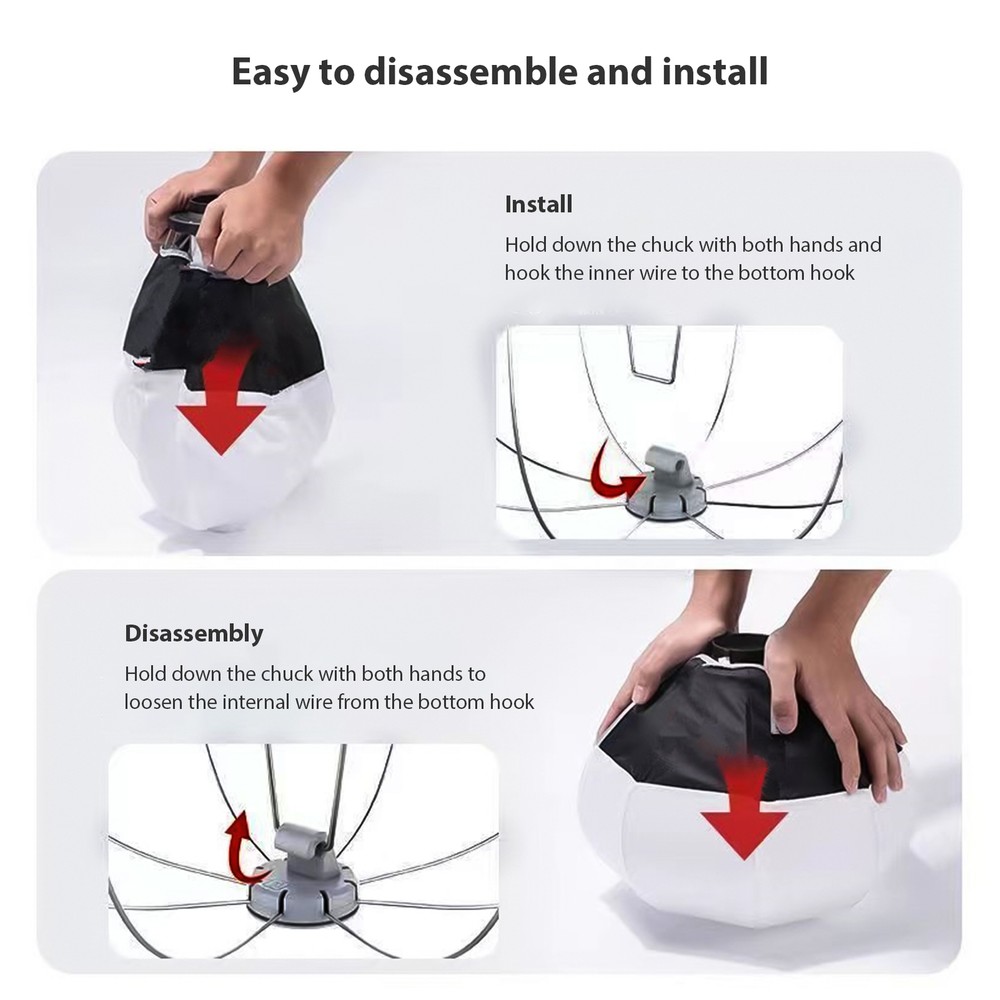 Easy to disassemble and install

Install
Hold down the chuck with both hands and hook the inner wire to the bottom hook

Disassembly
Hold down the chuck with both hands to loosen the internal wire from the bottom hook