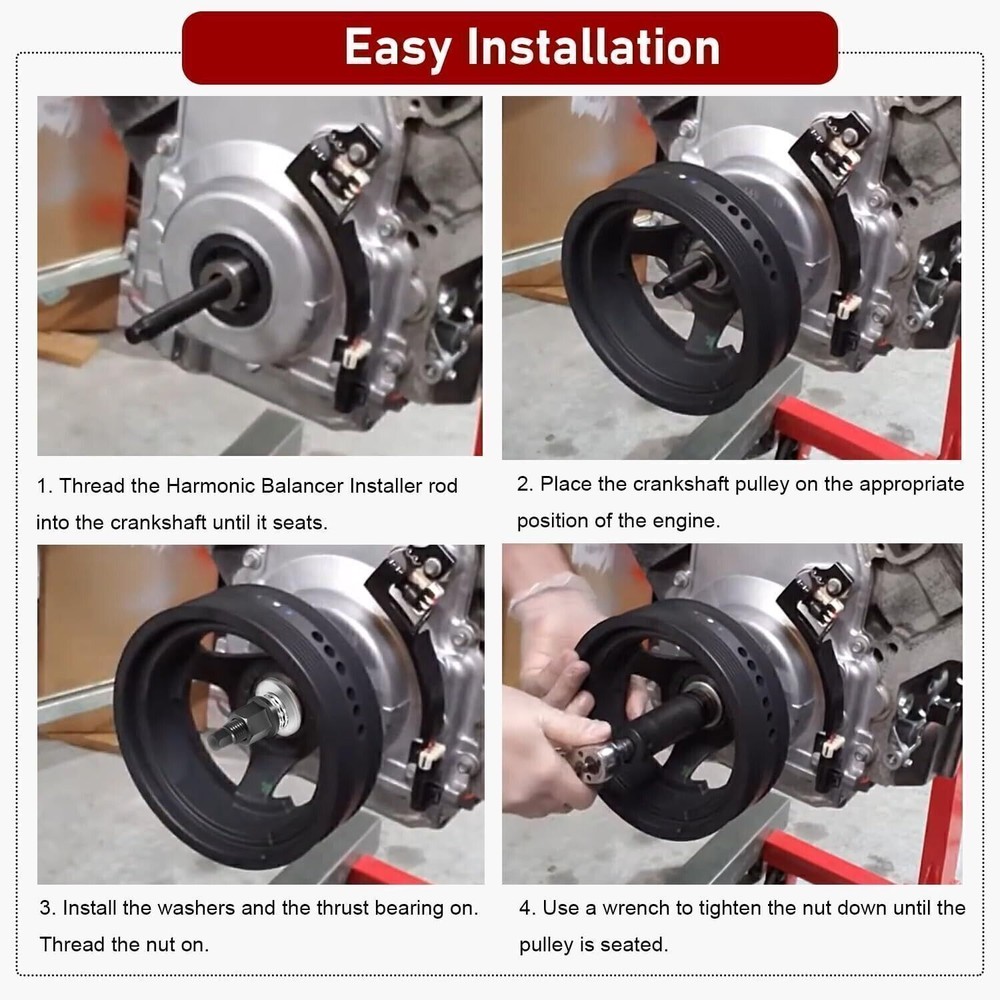 Easy Installation

1. Thread the Harmonic Balancer Installer rod into the crankshaft until it seats.

2. Place the crankshaft pulley on the appropriate position of the engine.

3. Install the washers and the thrust bearing on. Thread the nut on.

4. Use a wrench to tighten the nut down until the pulley is seated.