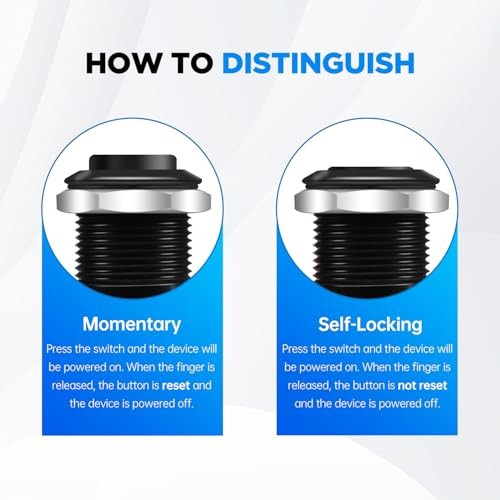 HOW TO DISTINGUISH

Momentary

Press the switch and the device will be powered on. When the finger is released, the button is reset and the device is powered off.

Self-Locking

Press the switch and the device will be powered on. When the finger is released, the button is not reset and the device is powered off.