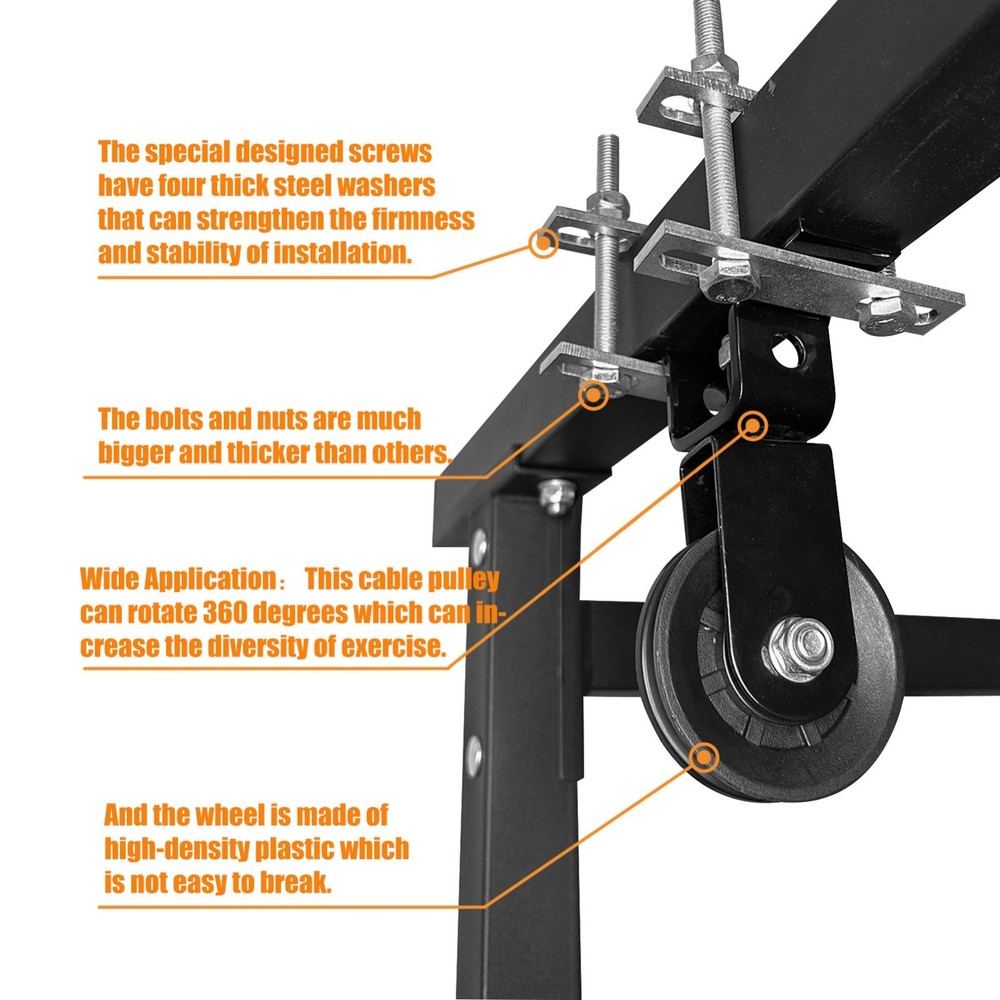 The special designed screws have four thick steel washers that can strengthen the firmness and stability of installation.

The bolts and nuts are much bigger and thicker than others.

Wide Application： This cable pulley can rotate 360 degrees which can increase the diversity of exercise.

And the wheel is made of high-density plastic which is not easy to break.