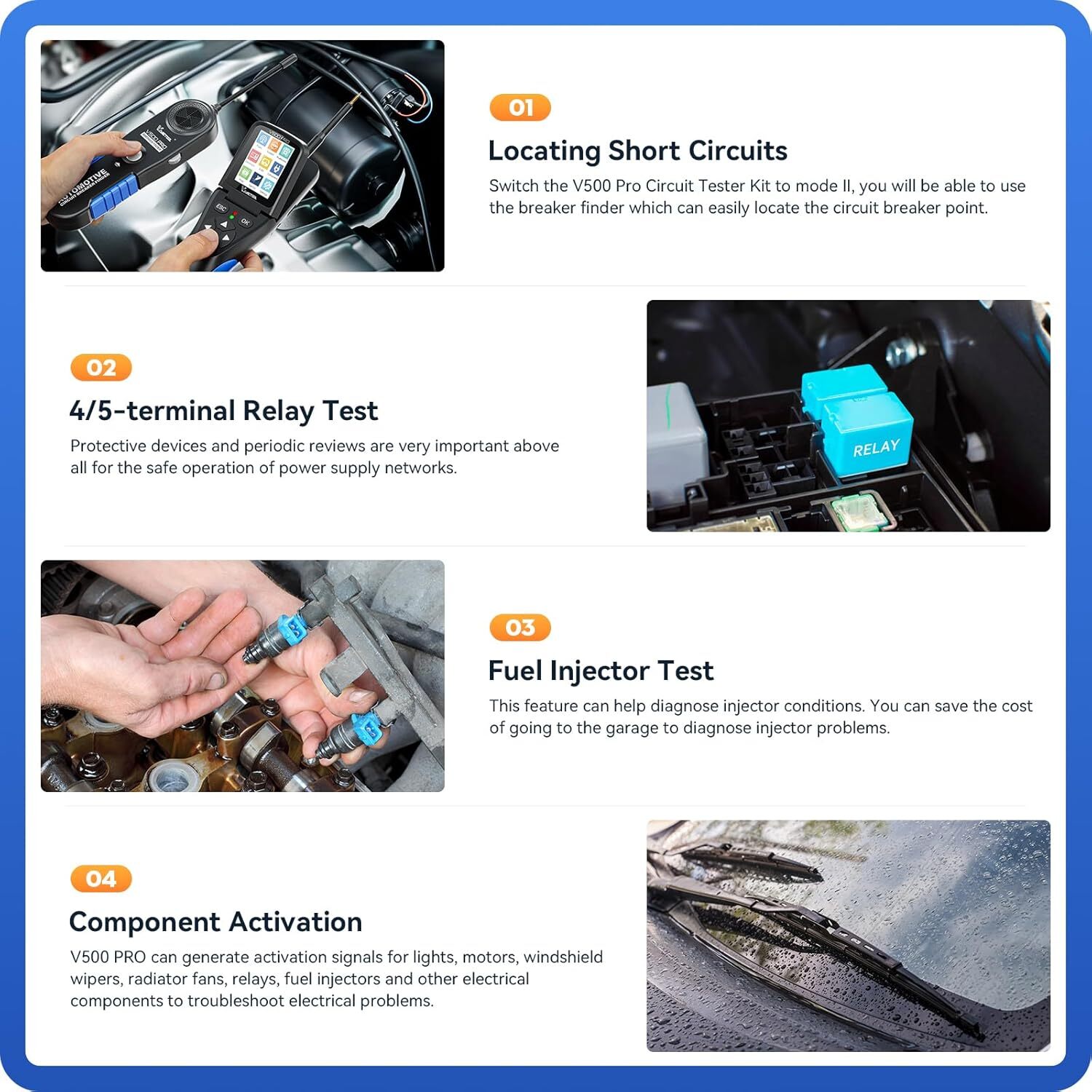 AUTOMOTIVE
CIRCUIT BREAKER FINDER

ESC
OK

01
Locating Short Circuits
Switch the V500 Pro Circuit Tester Kit to mode II, you will be able to use the breaker finder which can easily locate the circuit breaker point.

02
4/5-terminal Relay Test
Protective devices and periodic reviews are very important above all for the safe operation of power supply networks.

RELAY

03
Fuel Injector Test
This feature can help diagnose injector conditions. You can save the cost of going to the garage to diagnose injector problems.

04
Component Activation
V500 PRO can generate activation signals for lights, motors, windshield wipers, radiator fans, relays, fuel injectors and other electrical components to troubleshoot electrical problems.