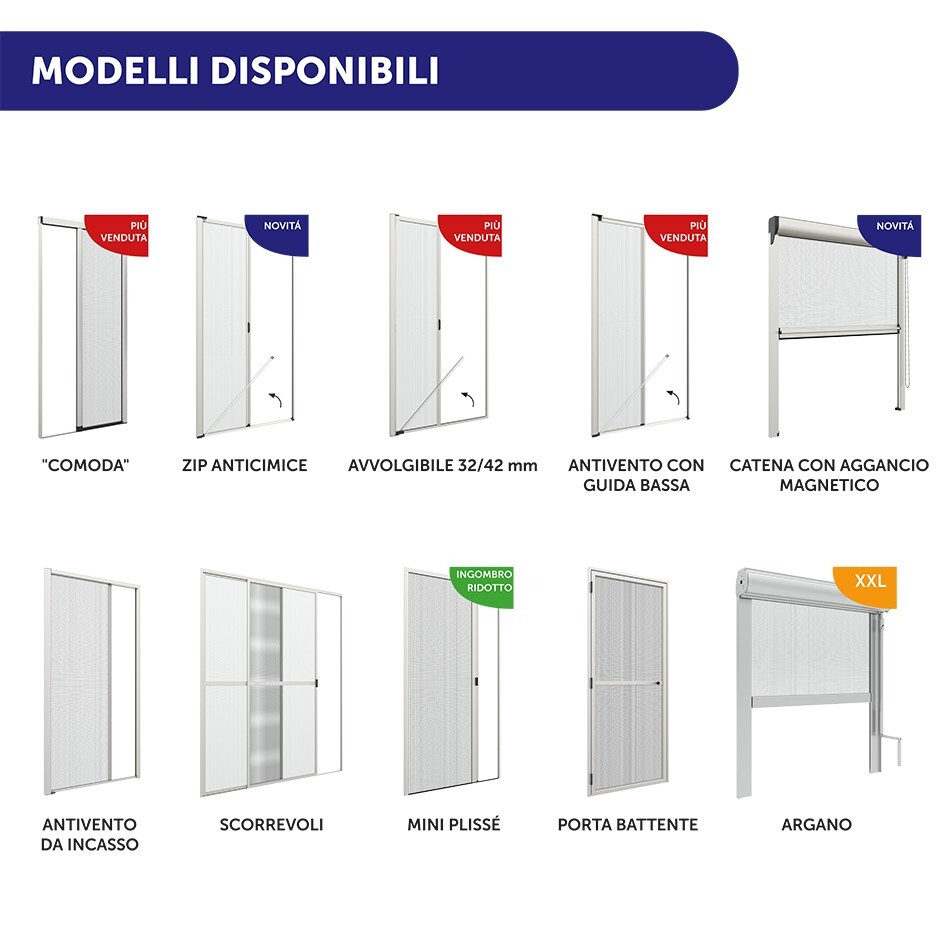 MODELLI DISPONIBILI

PIÙ VENDUTA

"COMODA"

NOVITÁ

ZIP ANTICIMICE

PIÙ VENDUTA

AVVOLGIBILE 32/42 mm

PIÙ VENDUTA

ANTIVENTO CON GUIDA BASSA

NOVITÁ

CATENA CON AGGANCIO MAGNETICO

ANTIVENTO DA INCASSO

SCORREVOLI

INGOMBRO RIDOTTO

MINI PLISSÉ

PORTA BATTENTE

XXL

ARGANO