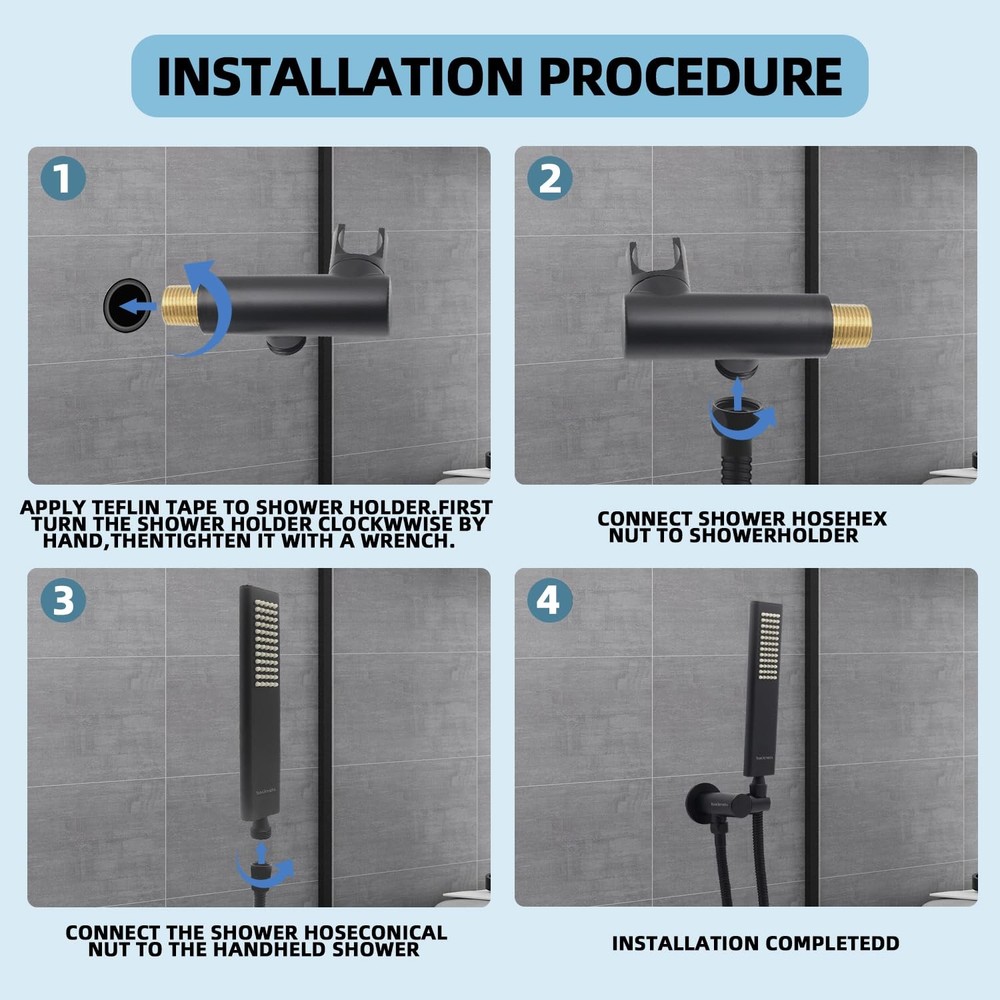 INSTALLATION PROCEDURE

1

APPLY TEFLIN TAPE TO SHOWER HOLDER.FIRST TURN THE SHOWER HOLDER CLOCKWWISE BY HAND,THENTIGHTEN IT WITH A WRENCH.

2

CONNECT SHOWER HOSEHEX NUT TO SHOWERHOLDER

3

CONNECT THE SHOWER HOSECONICAL NUT TO THE HANDHELD SHOWER

4

INSTALLATION COMPLETEDD