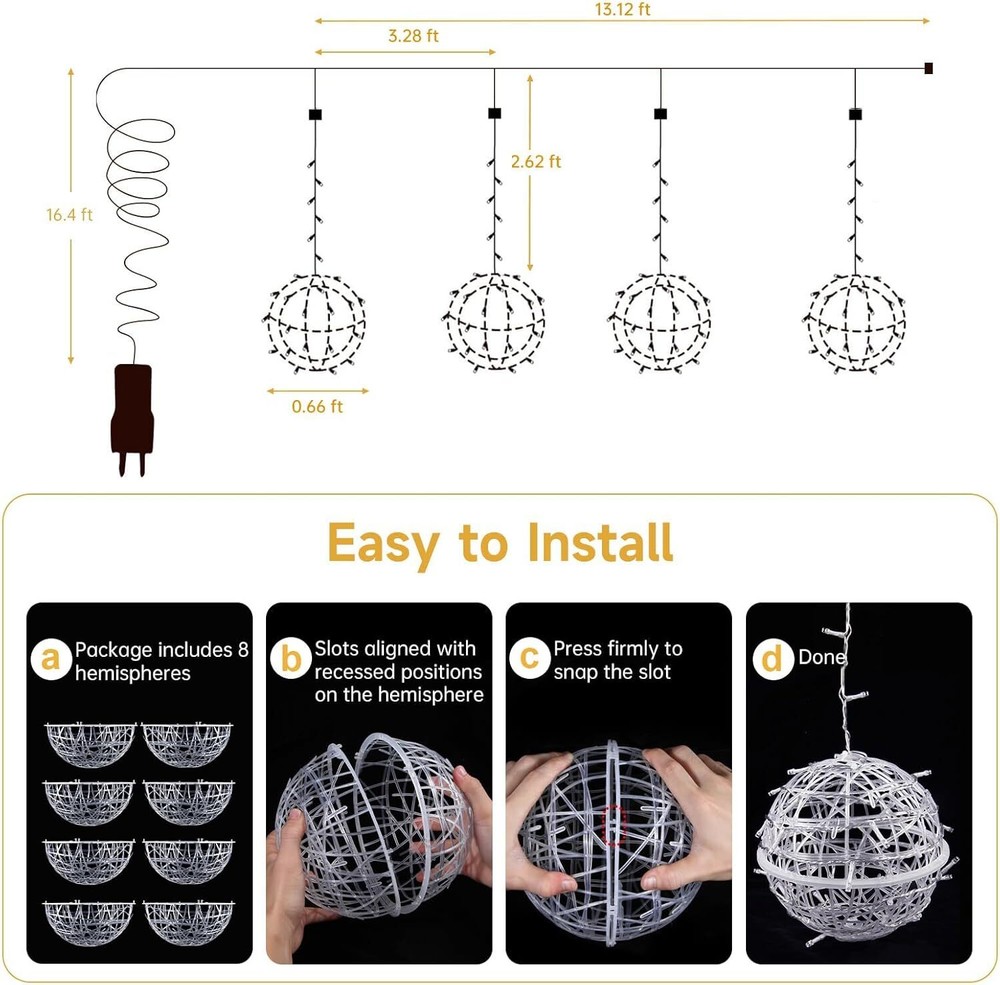 13.12 ft

3.28 ft

16.4 ft

2.62 ft

0.66 ft

Easy to Install

a Package includes 8 hemispheres

b Slots aligned with recessed positions on the hemisphere

c Press firmly to snap the slot

d Done