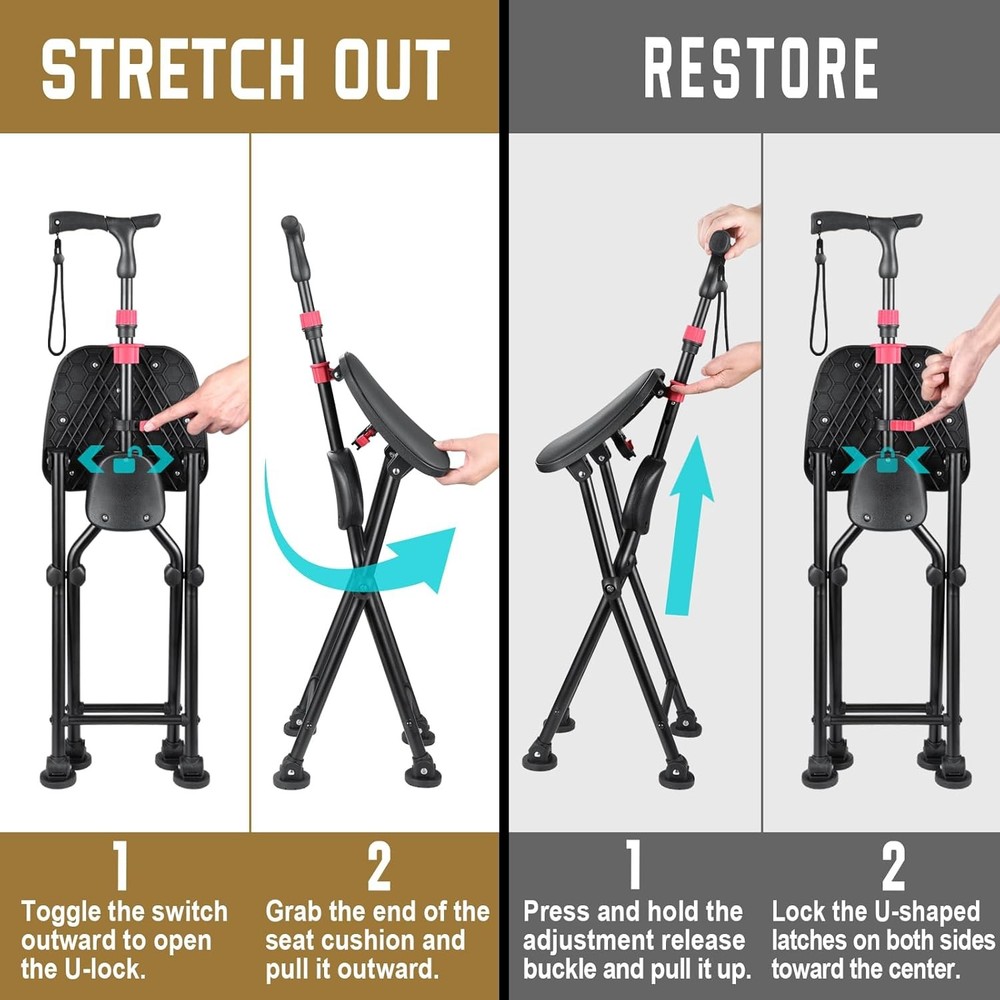 STRETCH OUT

1
Toggle the switch outward to open the U-lock.

2
Grab the end of the seat cushion and pull it outward.

RESTORE

1
Press and hold the adjustment release buckle and pull it up.

2
Lock the U-shaped latches on both sides toward the center.