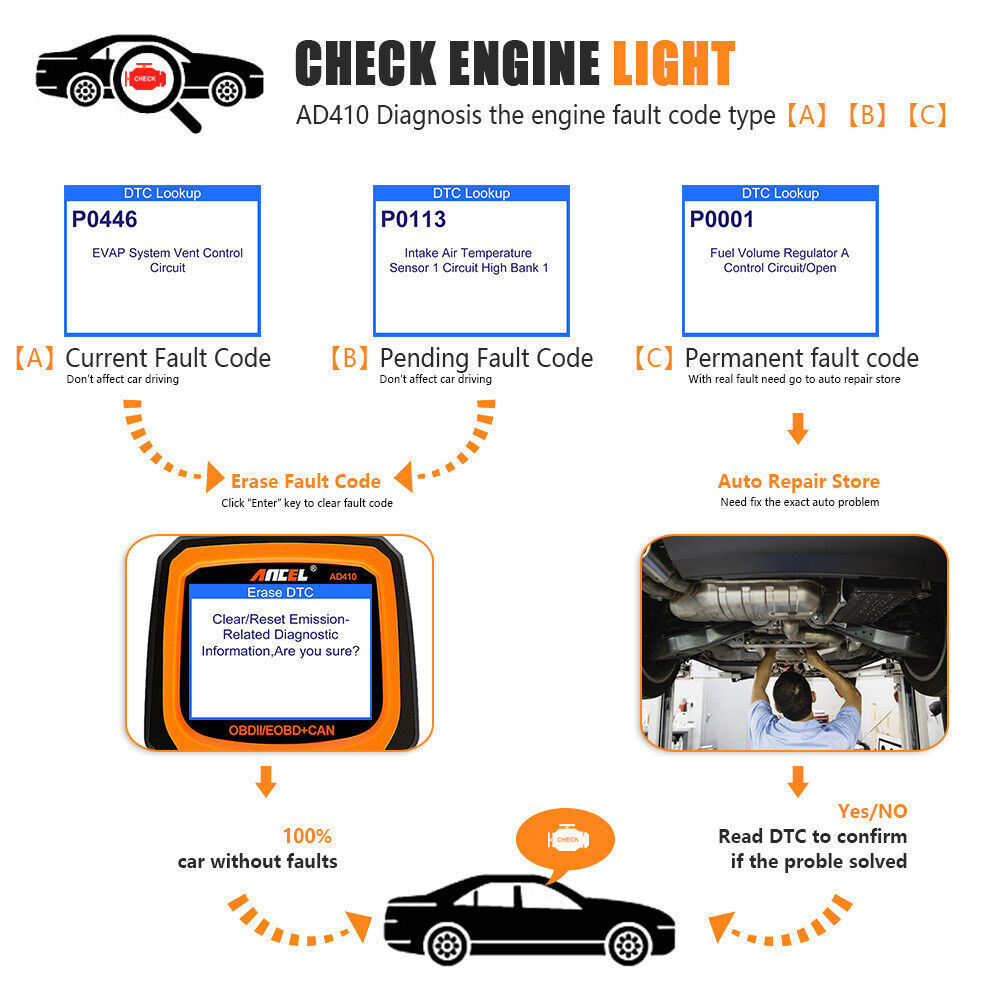 CHECK

CHECK ENGINE LIGHT

AD410 Diagnosis the engine fault code type【A】【B】【C】

DTC Lookup
P0446
EVAP System Vent Control Circuit

【A】Current Fault Code
Don't affect car driving

DTC Lookup
P0113
Intake Air Temperature Sensor 1 Circuit High Bank 1

【B】Pending Fault Code
Don't affect car driving

DTC Lookup
P0001
Fuel Volume Regulator A Control Circuit/Open

【C】Permanent fault code
With real fault need go to auto repair store

Erase Fault Code
Click "Enter" key to clear fault code

Auto Repair Store
Need fix the exact auto problem

ANCEL® AD410
Erase DTC
Clear/Reset Emission-Related Diagnostic Information,Are you sure?
OBDII/EOBD+CAN

100%
car without faults

CHECK

Yes/NO
Read DTC to confirm if the proble solved