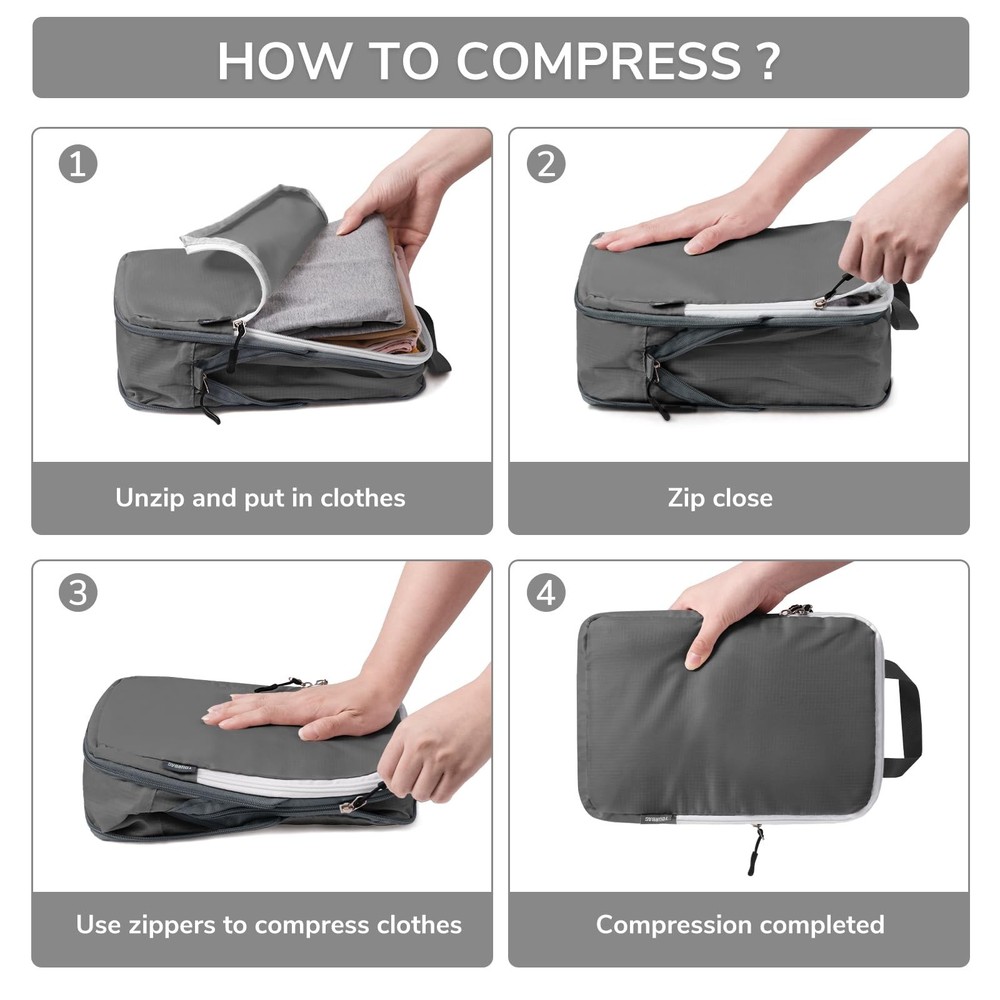 HOW TO COMPRESS ?

1

Unzip and put in clothes

2

Zip close

3

Use zippers to compress clothes

4

Compression completed