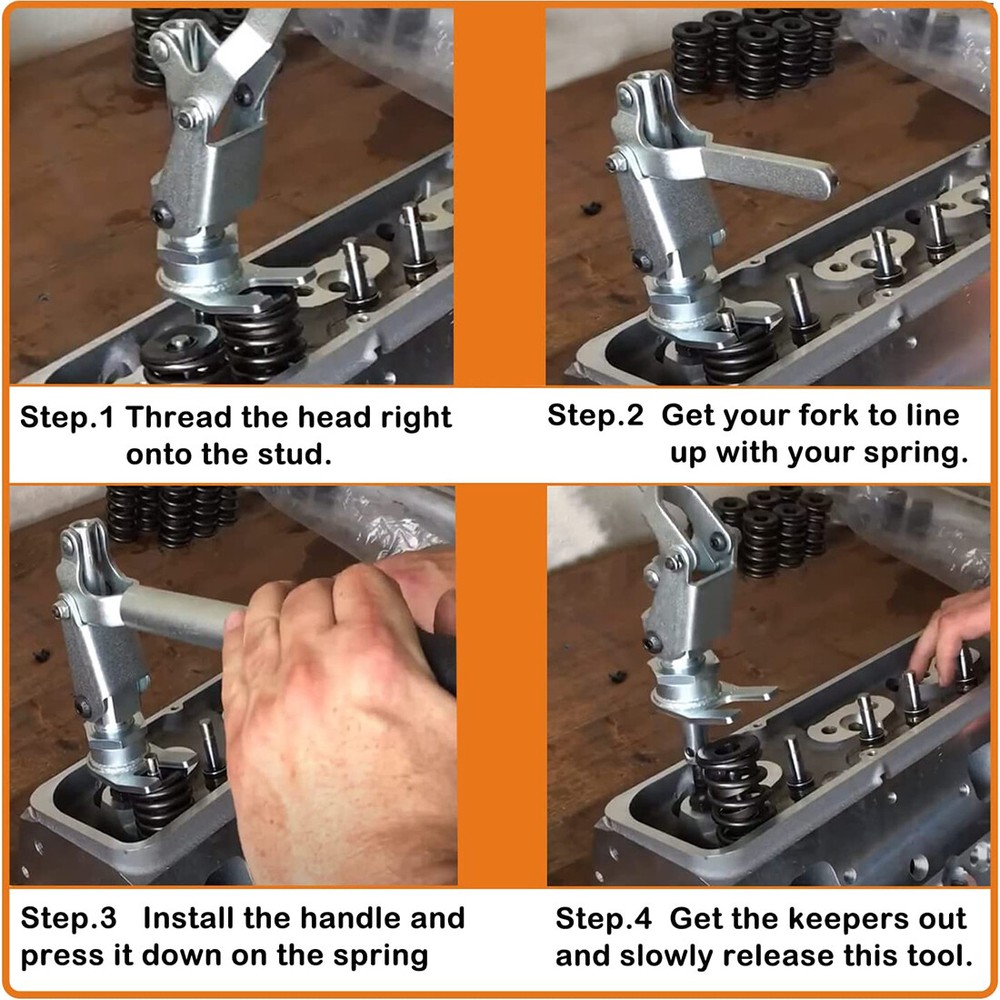 Step.1 Thread the head right onto the stud.

Step.2 Get your fork to line up with your spring.

Step.3 Install the handle and press it down on the spring

Step.4 Get the keepers out and slowly release this tool.