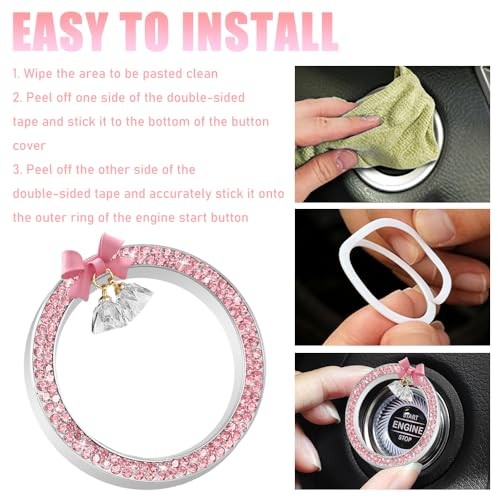 EASY TO INSTALL

1. Wipe the area to be pasted clean
2. Peel off one side of the double-sided tape and stick it to the bottom of the button cover
3. Peel off the other side of the double-sided tape and accurately stick it onto the outer ring of the engine start button

START
ENGINE
STOP