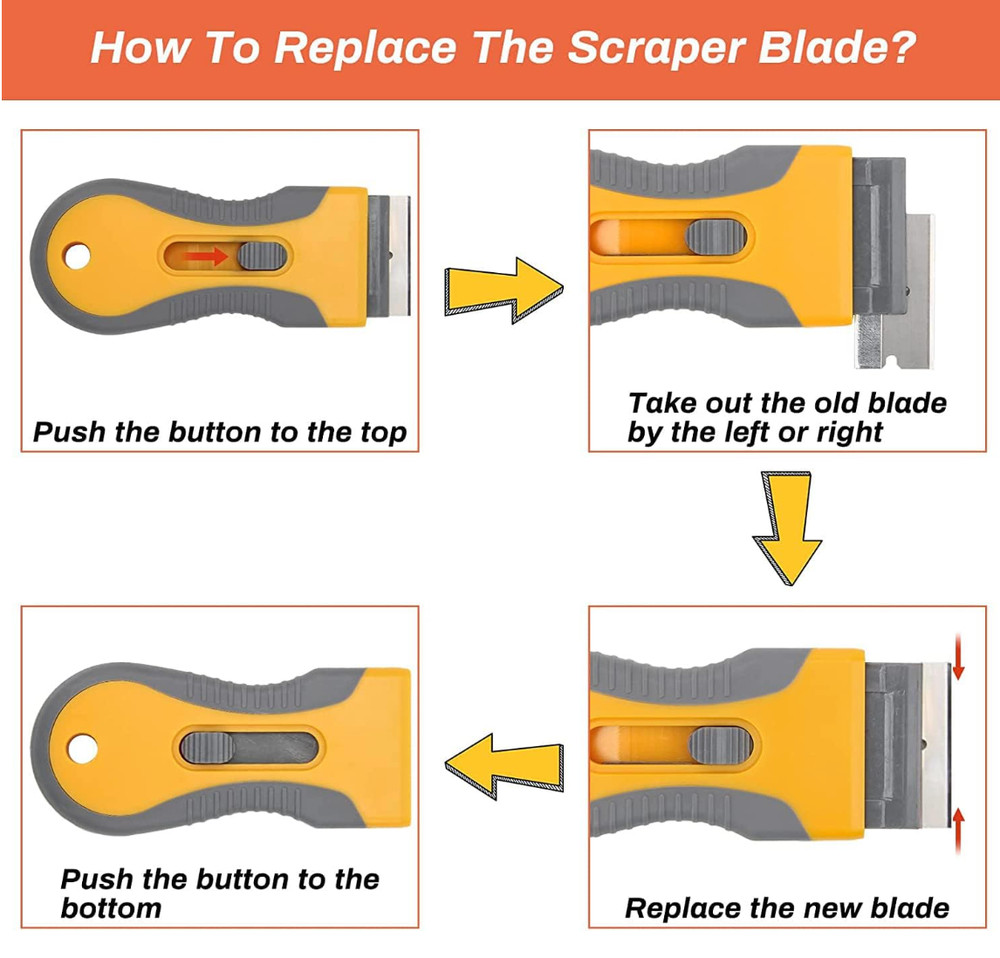 How To Replace The Scraper Blade?

Push the button to the top

Take out the old blade by the left or right

Replace the new blade

Push the button to the bottom