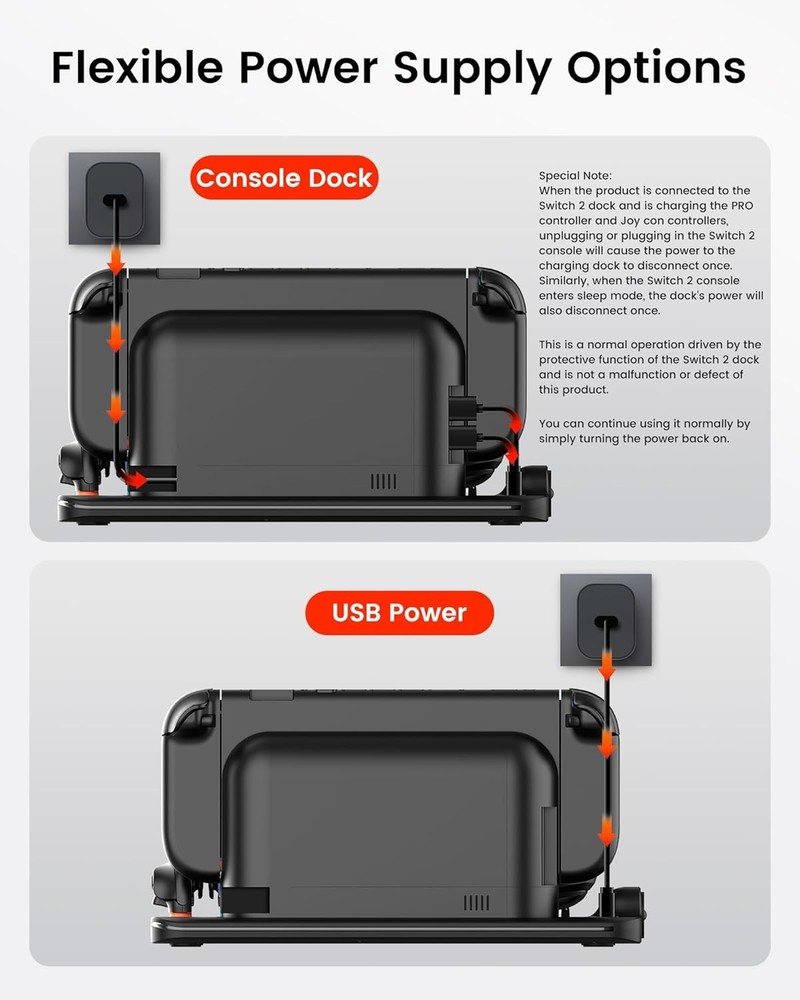 Flexible Power Supply Options

Console Dock

Special Note:
When the product is connected to the Switch 2 dock and is charging the PRO controller and Joy con controllers, unplugging or plugging in the Switch 2 console will cause the power to the charging dock to disconnect once. Similarly, when the Switch 2 console enters sleep mode, the dock's power will also disconnect once.

This is a normal operation driven by the protective function of the Switch 2 dock and is not a malfunction or defect of this product.

You can continue using it normally by simply turning the power back on.

USB Power