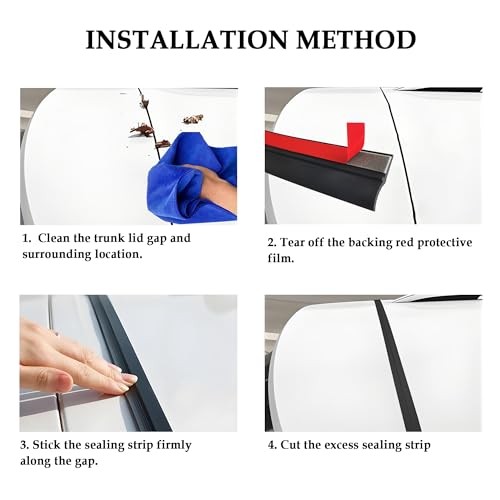 INSTALLATION METHOD

1. Clean the trunk lid gap and surrounding location.

2. Tear off the backing red protective film.

3. Stick the sealing strip firmly along the gap.

4. Cut the excess sealing strip