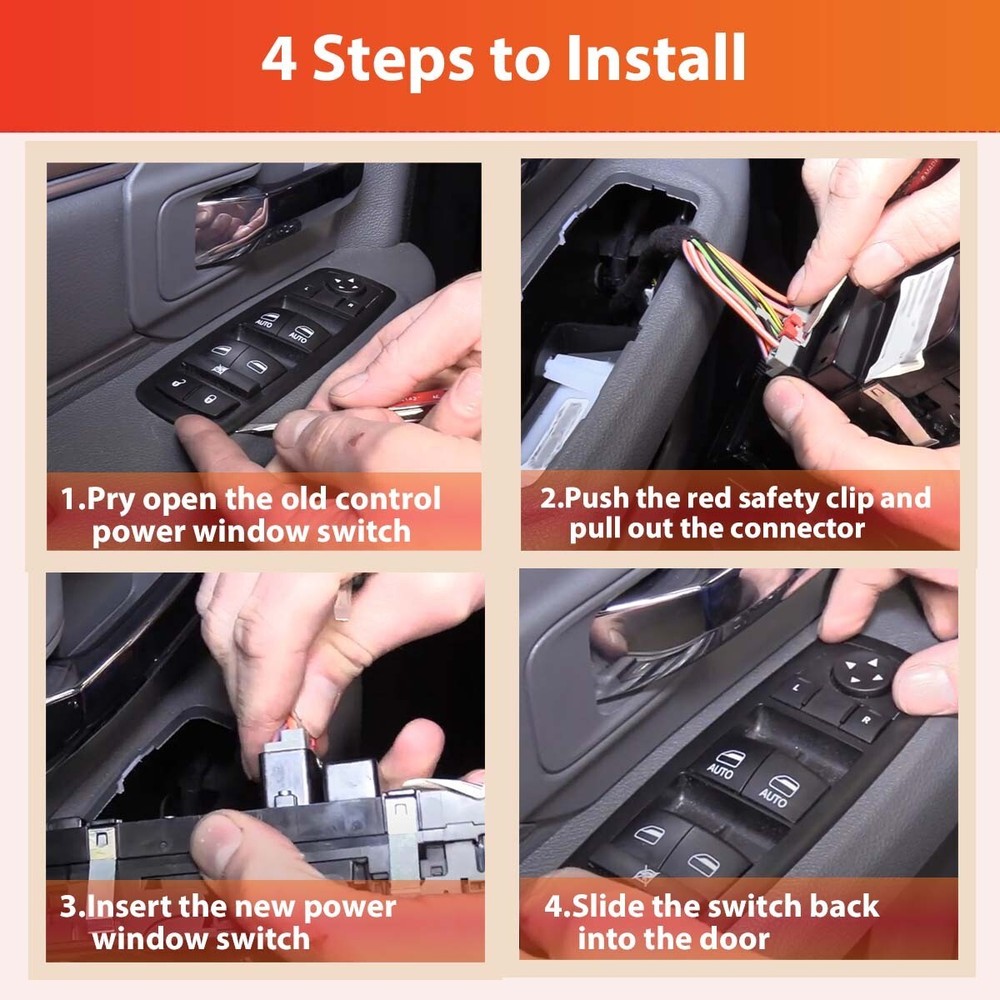 4 Steps to Install

AUTO
AUTO

1.Pry open the old control power window switch

2.Push the red safety clip and pull out the connector

3.Insert the new power window switch

L
R
AUTO
AUTO

4.Slide the switch back into the door