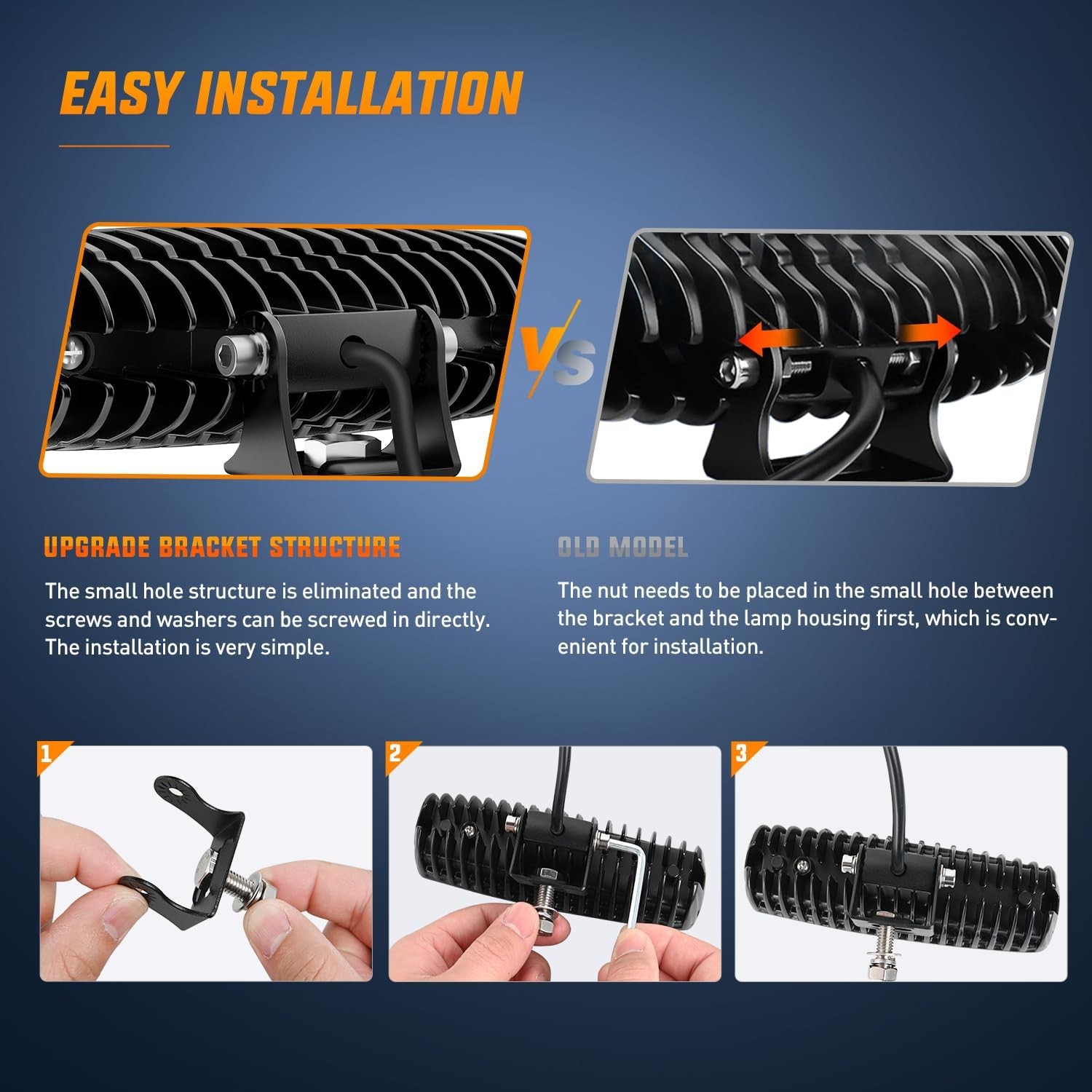 EASY INSTALLATION

VS

UPGRADE BRACKET STRUCTURE

The small hole structure is eliminated and the screws and washers can be screwed in directly. The installation is very simple.

OLD MODEL

The nut needs to be placed in the small hole between the bracket and the lamp housing first, which is convenient for installation.

1

2

3