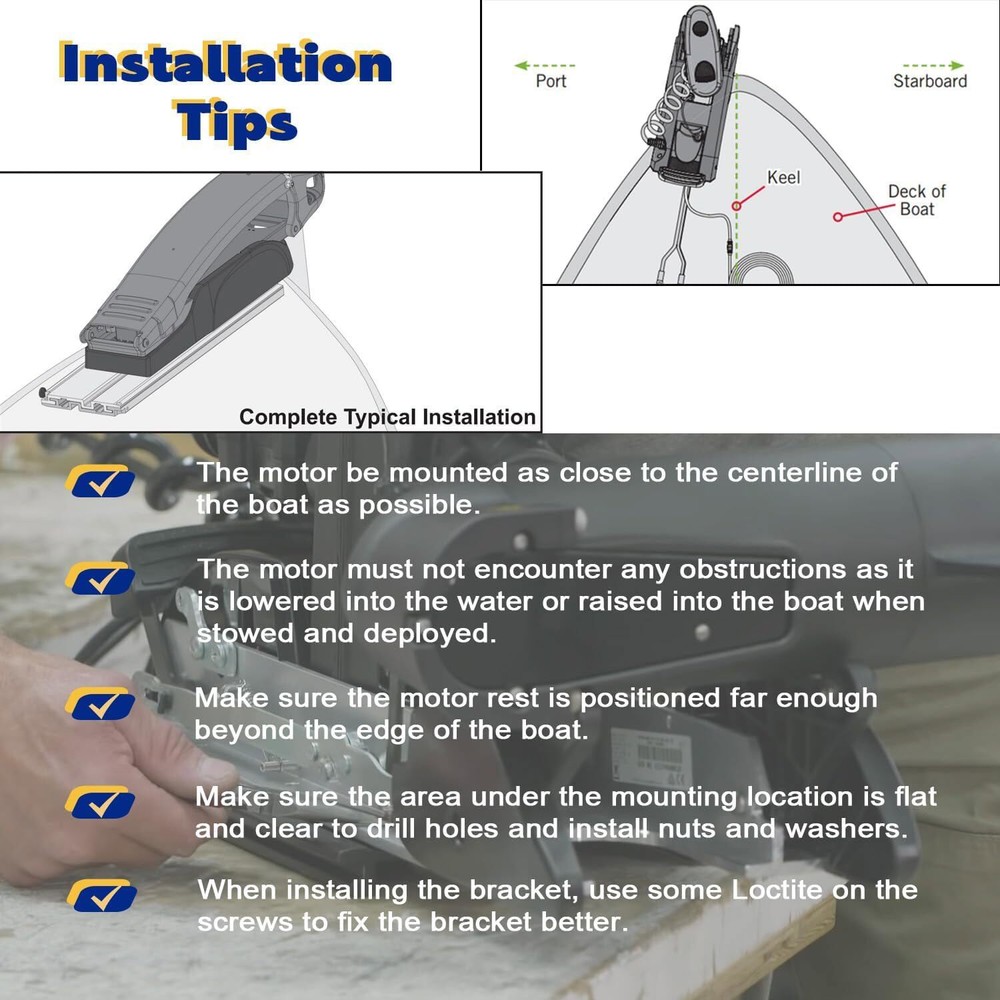 Installation Tips

Port

Starboard

Keel

Deck of Boat

Complete Typical Installation

The motor be mounted as close to the centerline of the boat as possible.

The motor must not encounter any obstructions as it is lowered into the water or raised into the boat when stowed and deployed.

Make sure the motor rest is positioned far enough beyond the edge of the boat.

Make sure the area under the mounting location is flat and clear to drill holes and install nuts and washers.

When installing the bracket, use some Loctite on the screws to fix the bracket better.