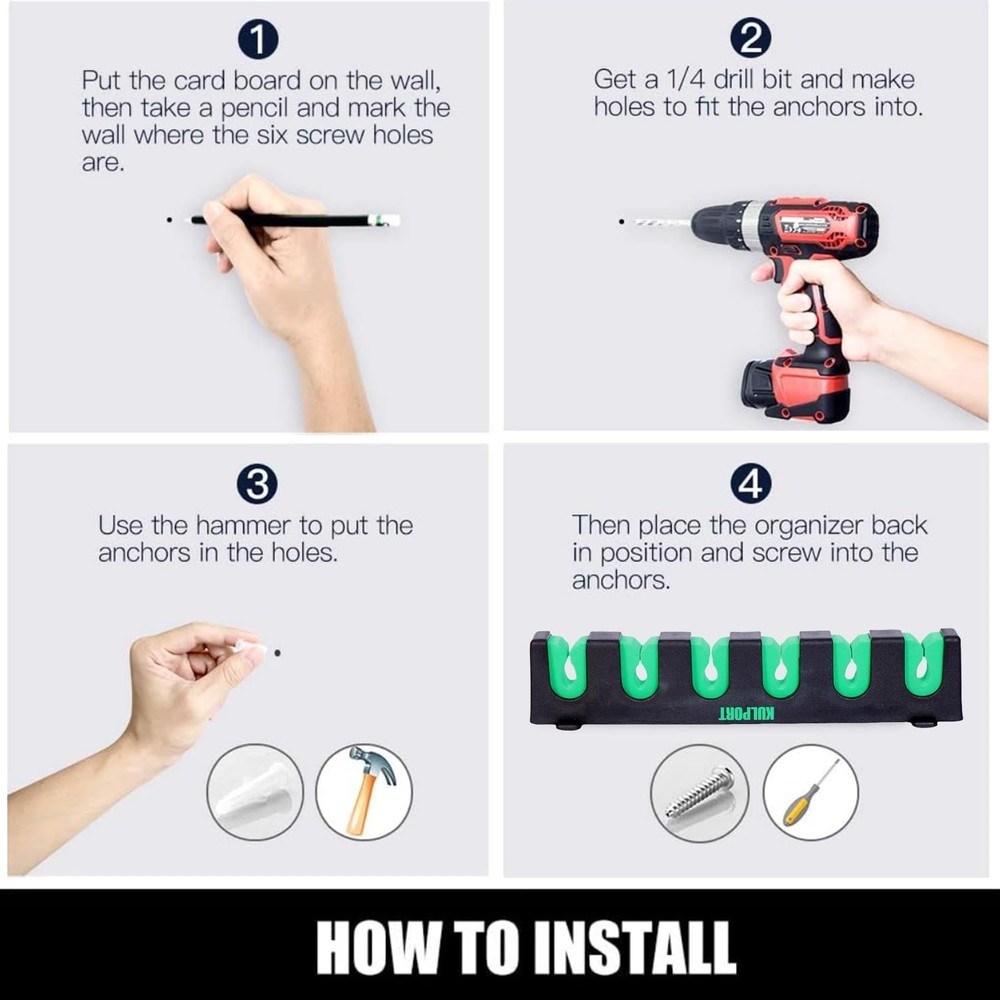 1
Put the card board on the wall, then take a pencil and mark the wall where the six screw holes are.

2
Get a 1/4 drill bit and make holes to fit the anchors into.

3
Use the hammer to put the anchors in the holes.

4
Then place the organizer back in position and screw into the anchors.

KULPORT

HOW TO INSTALL