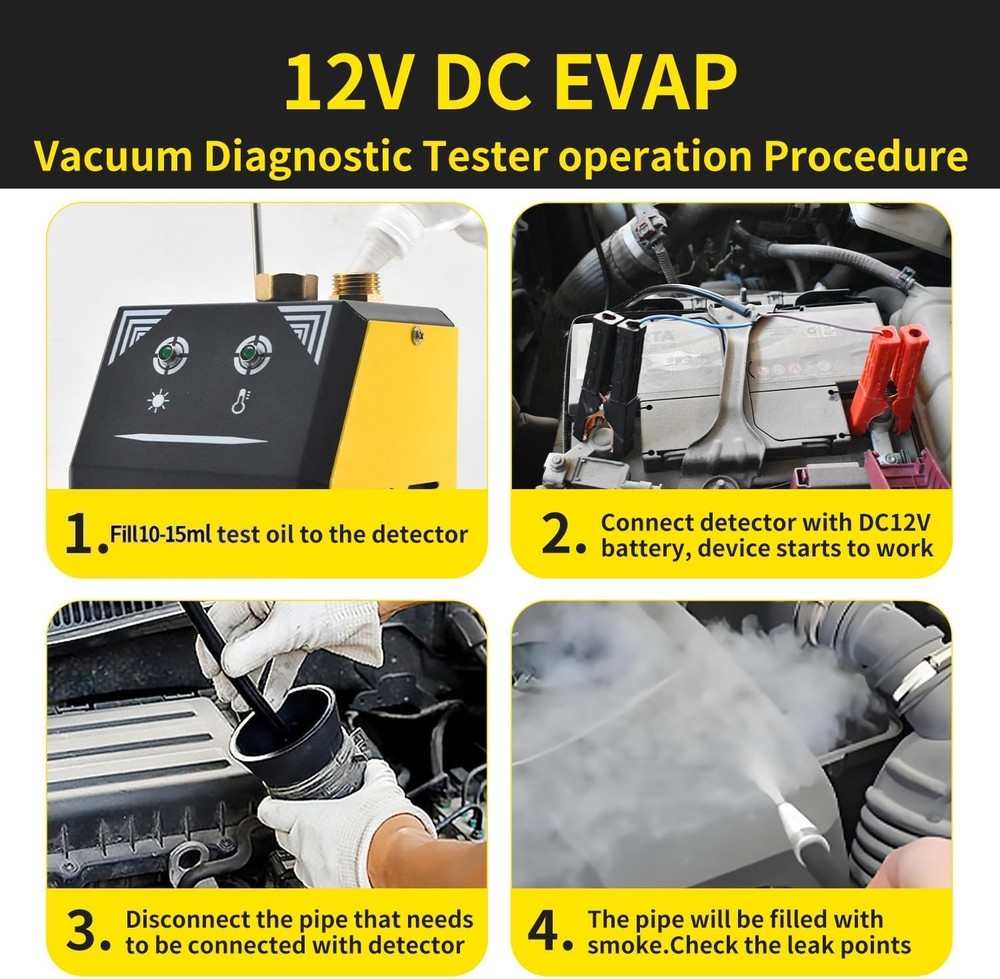 12V DC EVAP
Vacuum Diagnostic Tester operation Procedure

1. Fill10-15ml test oil to the detector

2. Connect detector with DC12V battery, device starts to work

3. Disconnect the pipe that needs to be connected with detector

4. The pipe will be filled with smoke.Check the leak points