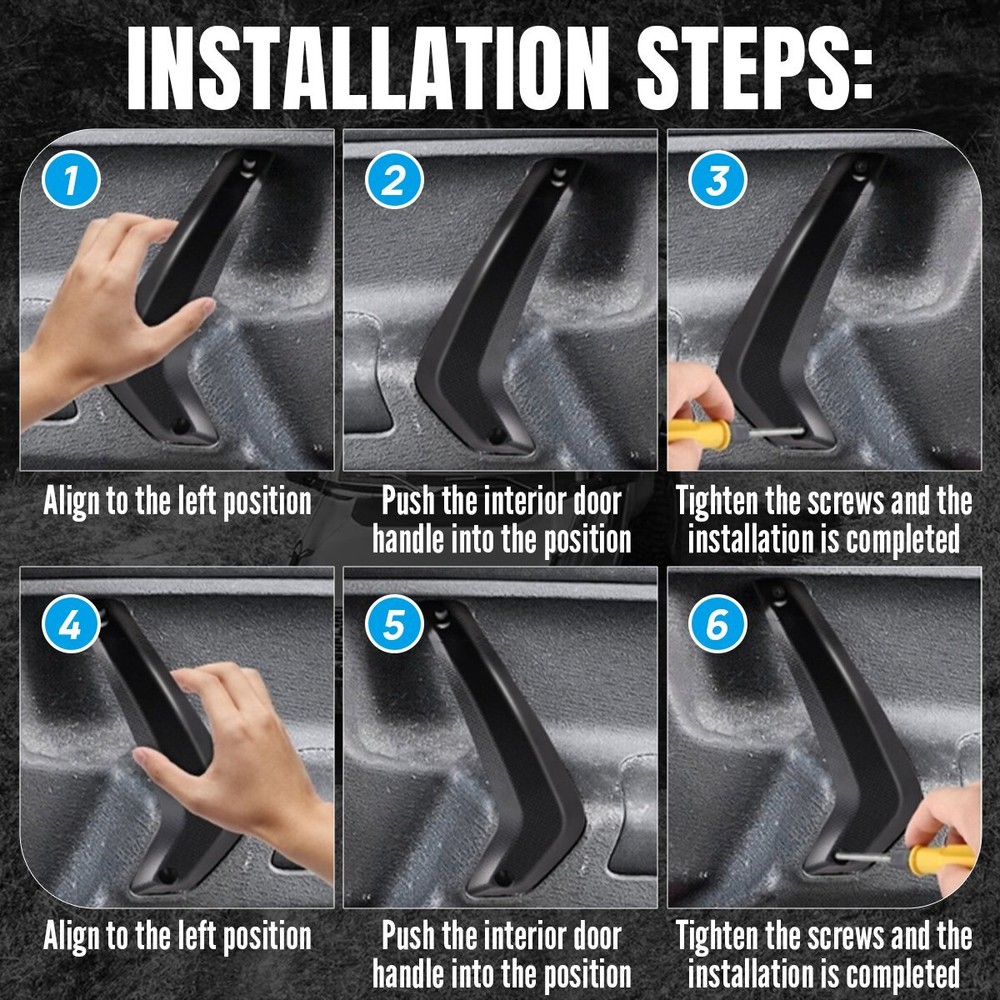 INSTALLATION STEPS:

1

Align to the left position

2

Push the interior door handle into the position

3

Tighten the screws and the installation is completed

4

Align to the left position

5

Push the interior door handle into the position

6

Tighten the screws and the installation is completed