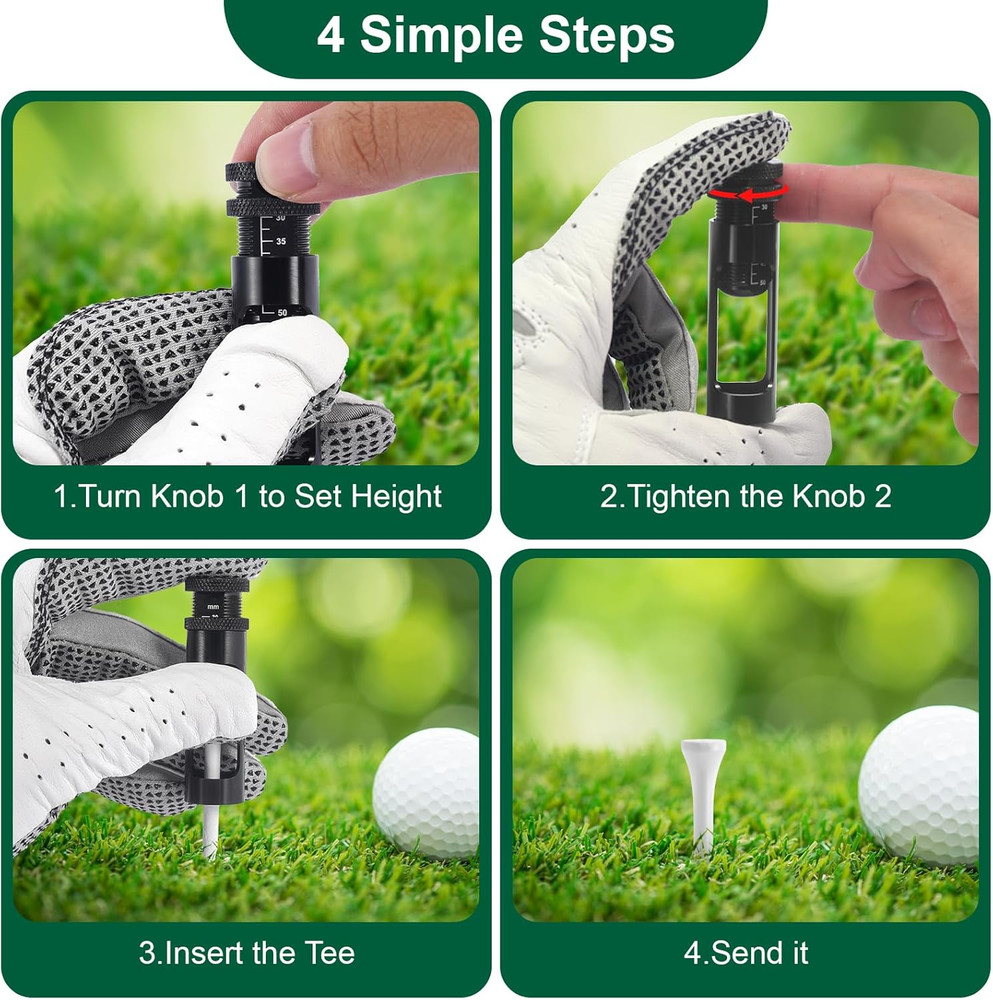 4 Simple Steps

30
35
50

1.Turn Knob 1 to Set Height

30

2.Tighten the Knob 2

mm

3.Insert the Tee

4.Send it