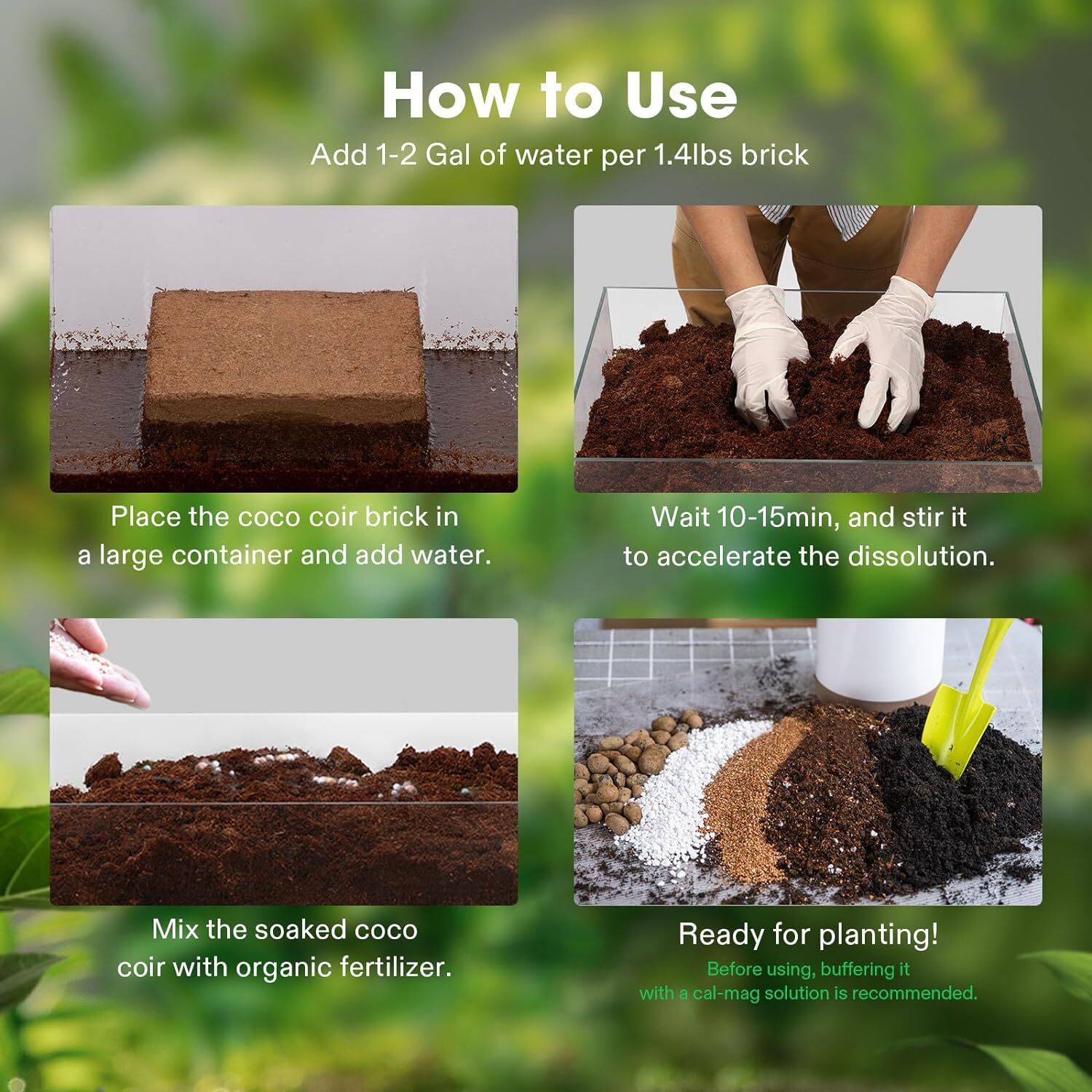 How to Use

Add 1-2 Gal of water per 1.4lbs brick

Place the coco coir brick in a large container and add water.

Wait 10-15min, and stir it to accelerate the dissolution.

Mix the soaked coco coir with organic fertilizer.

Ready for planting!

Before using, buffering it with a cal-mag solution is recommended.