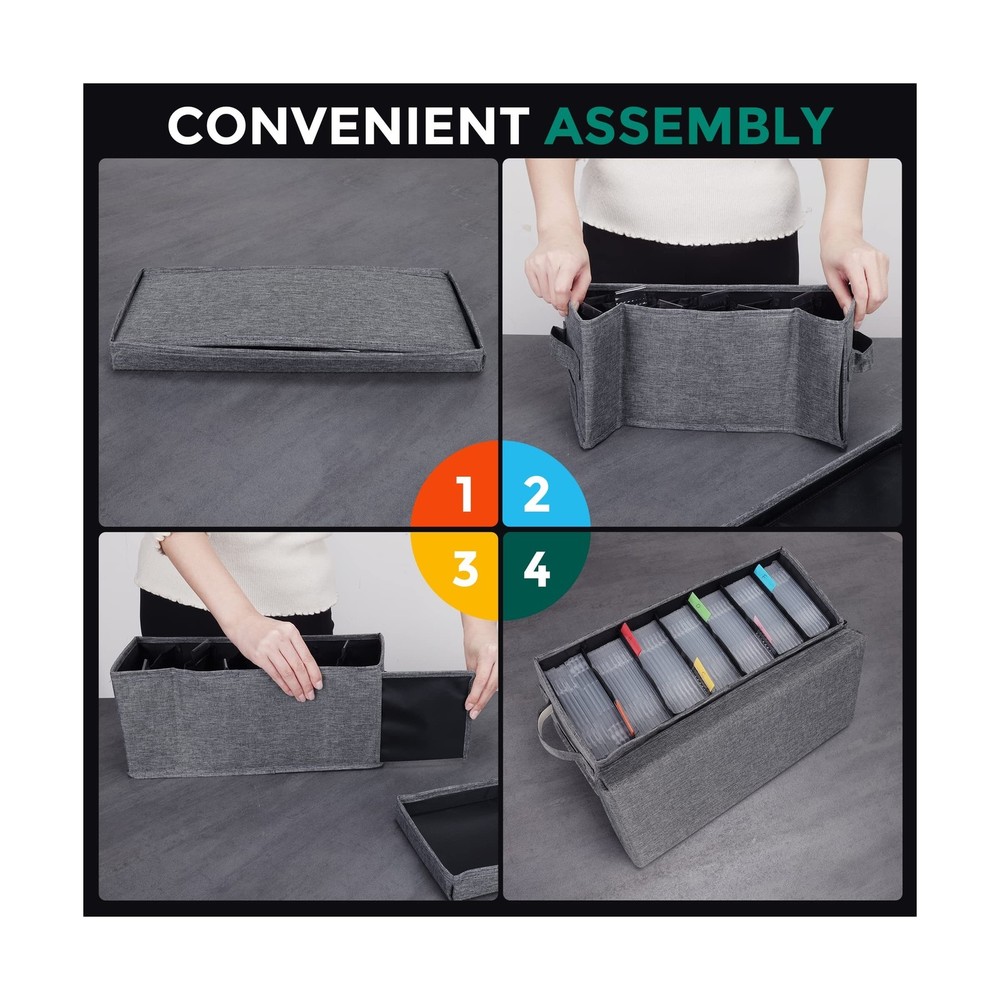 CONVENIENT ASSEMBLY

1

2

3

4