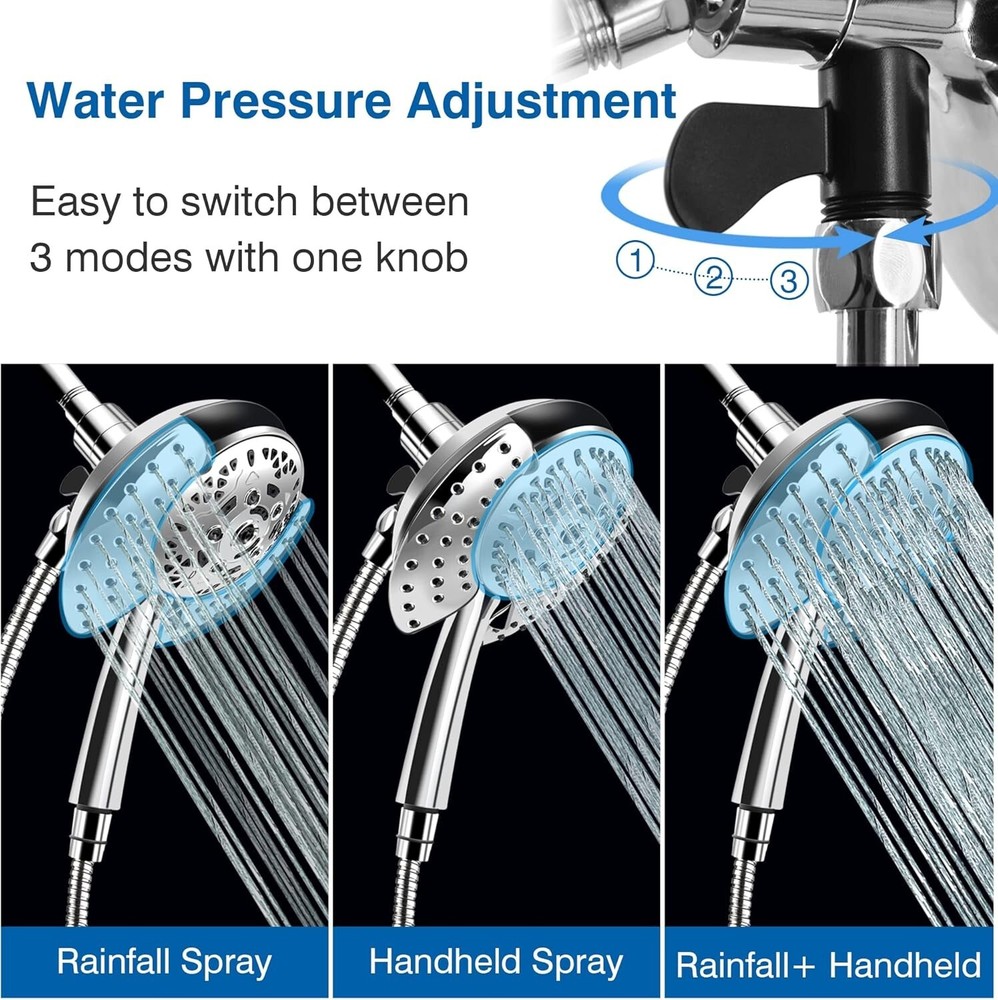 Water Pressure Adjustment

Easy to switch between 3 modes with one knob

① ② ③

Rainfall Spray

Handheld Spray

Rainfall+ Handheld