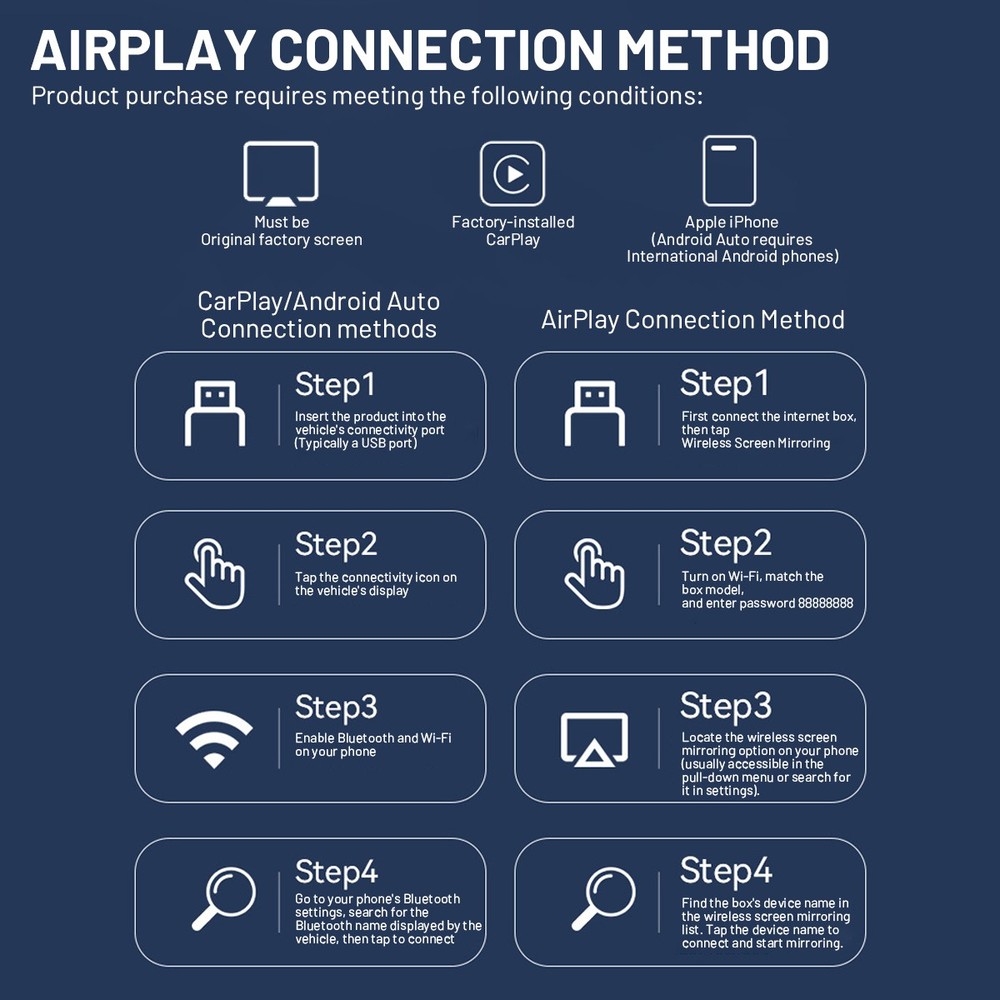 AIRPLAY CONNECTION METHOD
Product purchase requires meeting the following conditions:

Must be
Original factory screen

Factory-installed
CarPlay

Apple iPhone
(Android Auto requires
International Android phones)

CarPlay/Android Auto
Connection methods

Step1
Insert the product into the vehicle's connectivity port (Typically a USB port)

Step2
Tap the connectivity icon on the vehicle's display

Step3
Enable Bluetooth and Wi-Fi on your phone

Step4
Go to your phone's Bluetooth settings, search for the Bluetooth name displayed by the vehicle, then tap to connect

AirPlay Connection Method

Step1
First connect the internet box, then tap
Wireless Screen Mirroring

Step2
Turn on Wi-Fi, match the box model,
and enter password 88888888

Step3
Locate the wireless screen mirroring option on your phone (usually accessible in the pull-down menu or search for it in settings).

Step4
Find the box's device name in the wireless screen mirroring list. Tap the device name to connect and start mirroring.