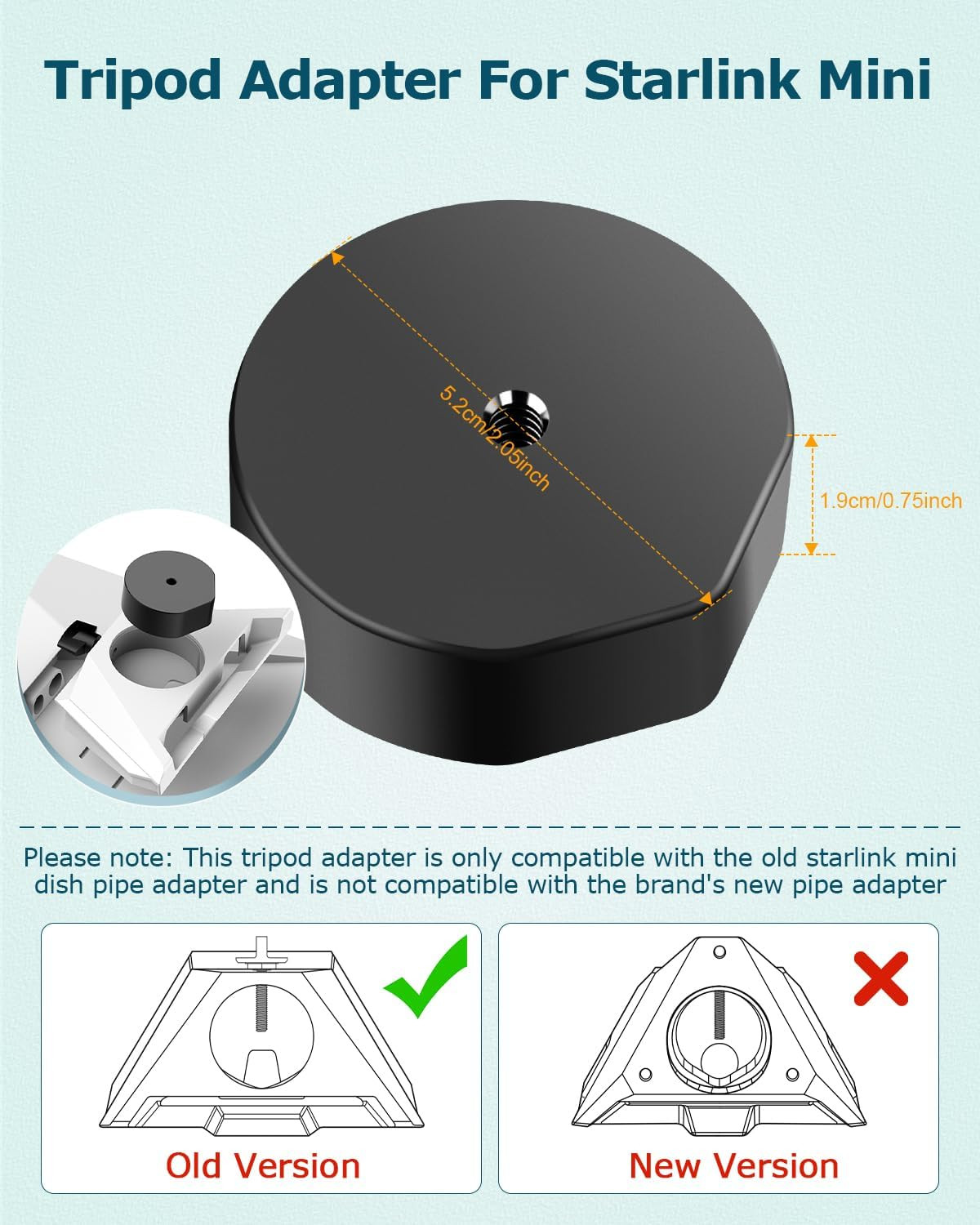 Tripod Adapter For Starlink Mini

5.2cm/2.05inch

1.9cm/0.75inch

Please note: This tripod adapter is only compatible with the old starlink mini dish pipe adapter and is not compatible with the brand's new pipe adapter

Old Version

New Version