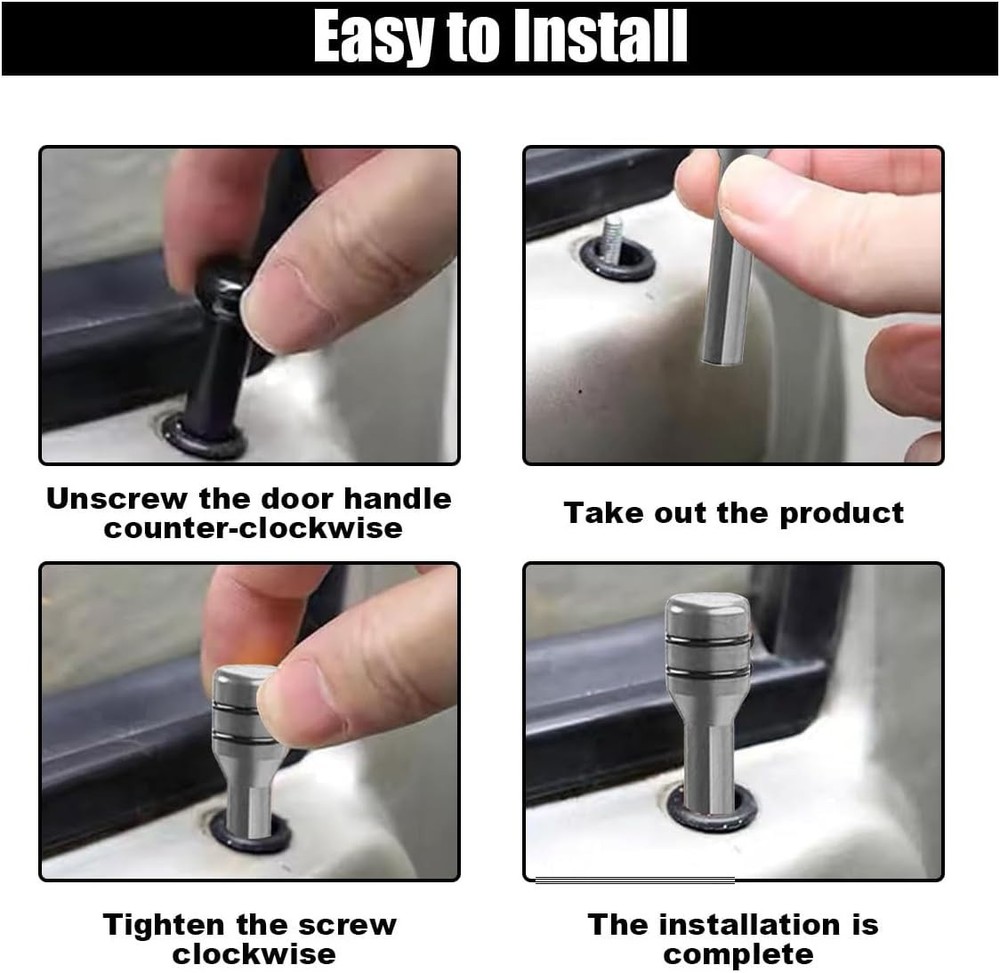 Easy to Install

Unscrew the door handle counter-clockwise

Take out the product

Tighten the screw clockwise

The installation is complete