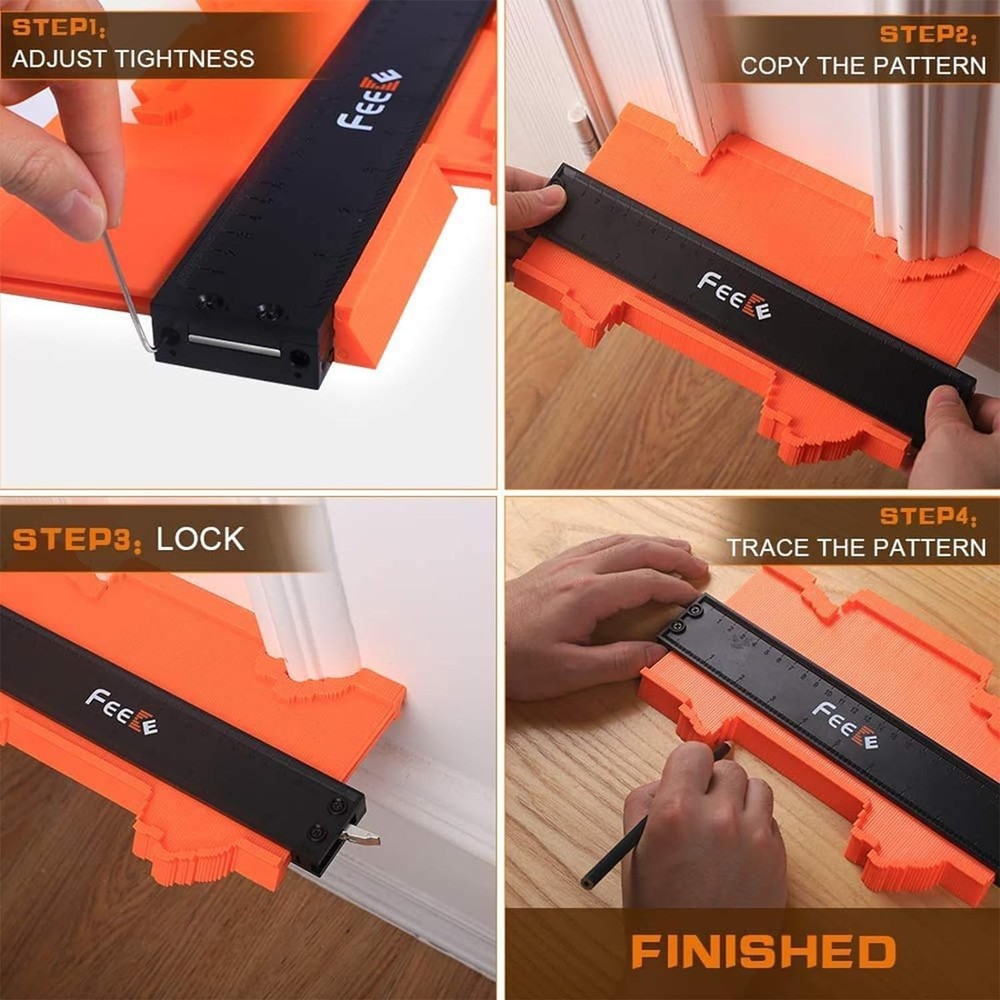 STEP1:
ADJUST TIGHTNESS

FEEE

STEP2:
COPY THE PATTERN

FEEE

STEP3: LOCK

FEEE

STEP4:
TRACE THE PATTERN

FEEE

FINISHED