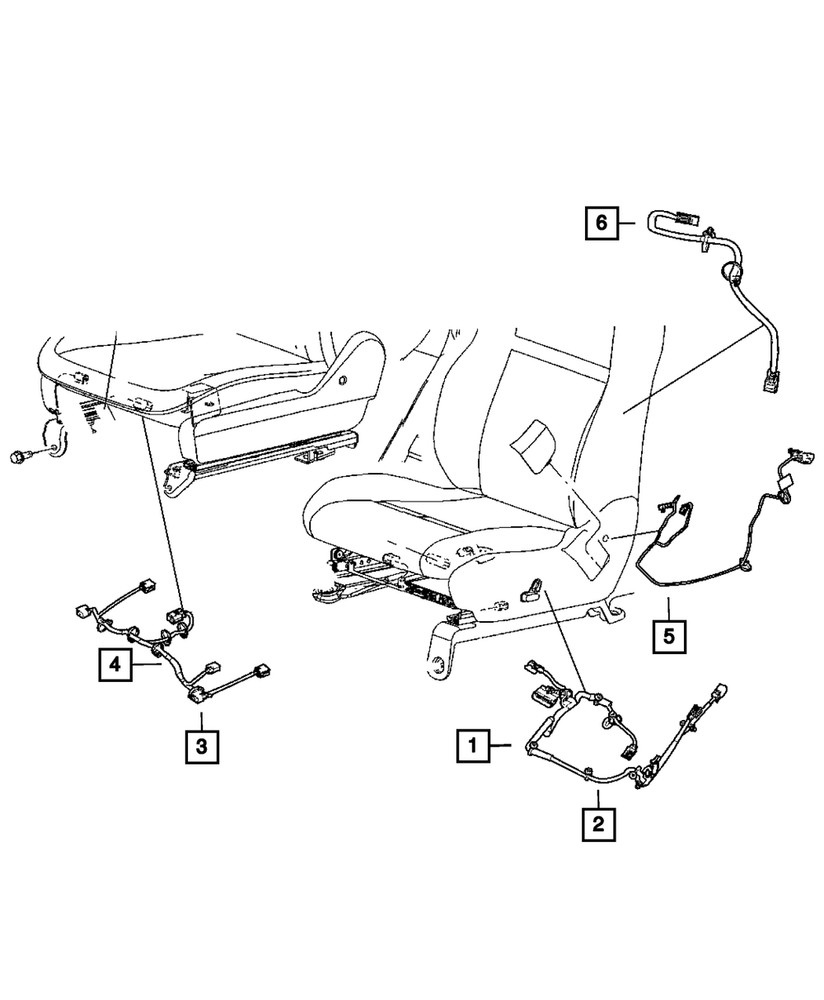 6
5
4
3
1
2