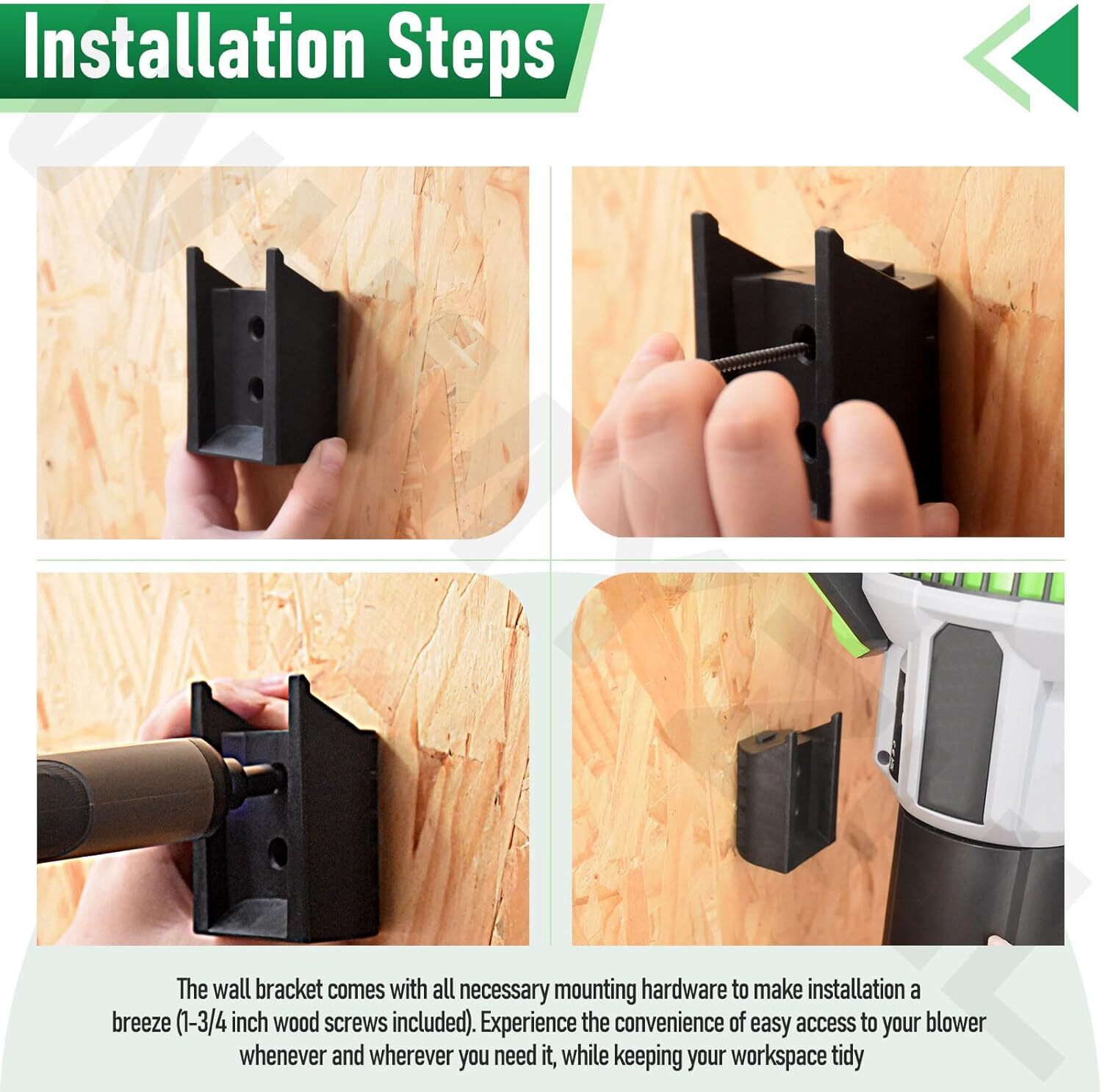 Installation Steps

The wall bracket comes with all necessary mounting hardware to make installation a breeze (1-3/4 inch wood screws included). Experience the convenience of easy access to your blower whenever and wherever you need it, while keeping your workspace tidy